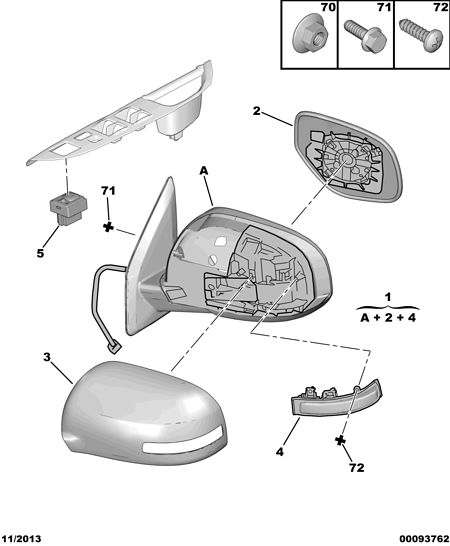 70 71 72

2

A

71

5

1
A + 2 + 4

3

4

72

11/2013

00093762