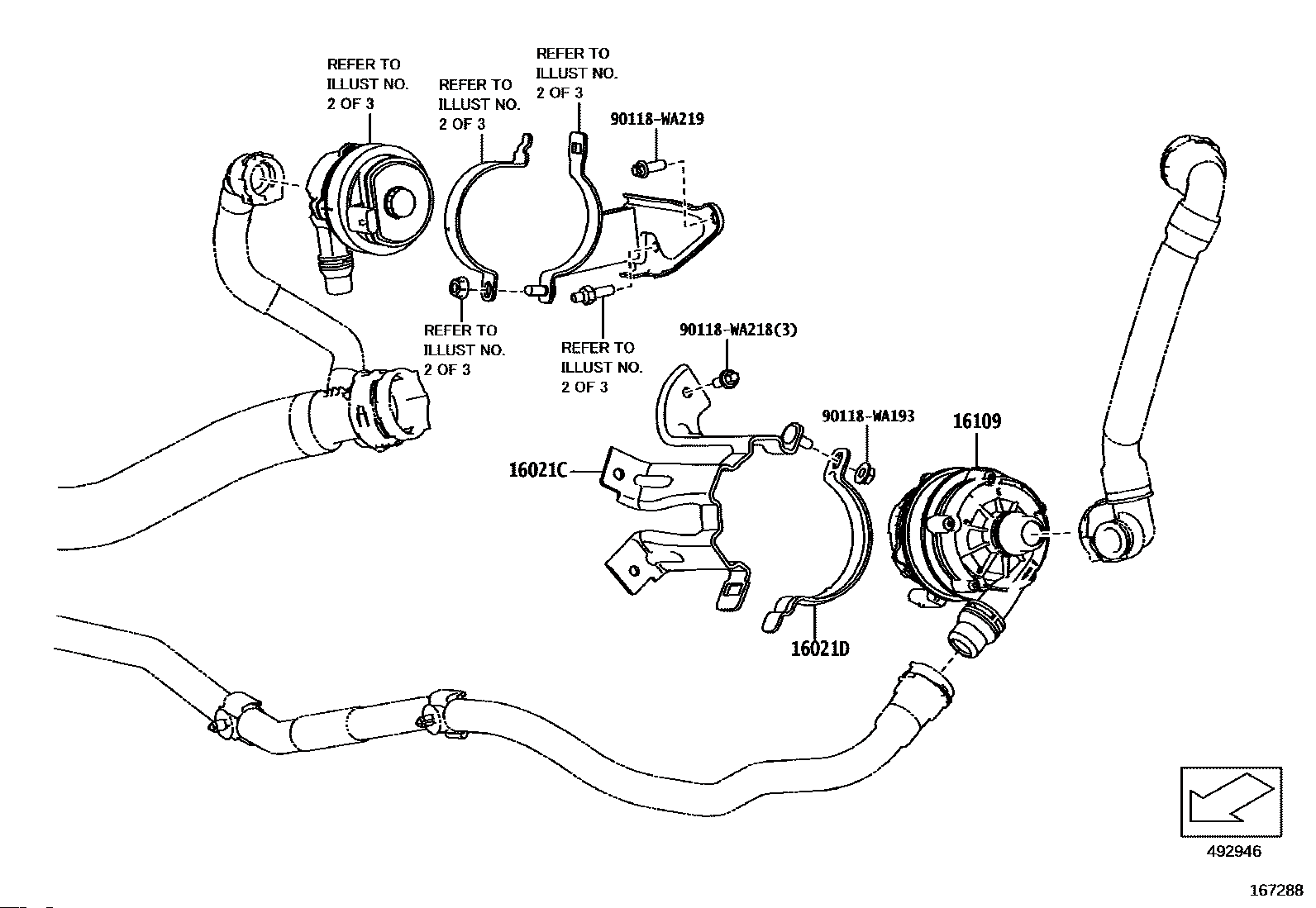 REFER TO ILLUST NO. 2 OF 3

REFER TO ILLUST NO. 2 OF 3

REFER TO ILLUST NO. 2 OF 3

90118-WA219

REFER TO ILLUST NO. 2 OF 3

REFER TO ILLUST NO. 2 OF 3

90118-WA218(3)

90118-WA193

16109

16021C

16021D

492946

167288