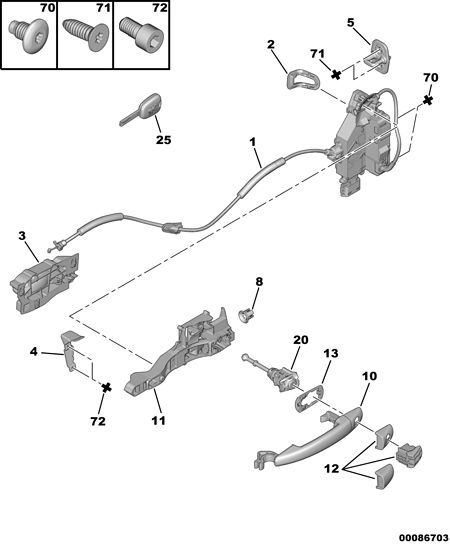 70
71
72
5
2
71
70
25
1
3
8
4
20
13
10
72
11
12
00086703