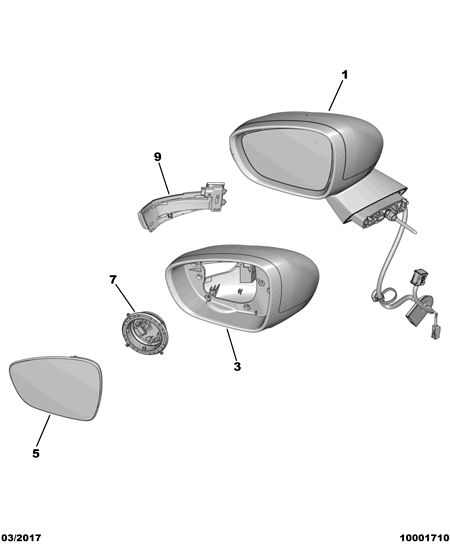 1

9

7

3

5

03/2017

10001710