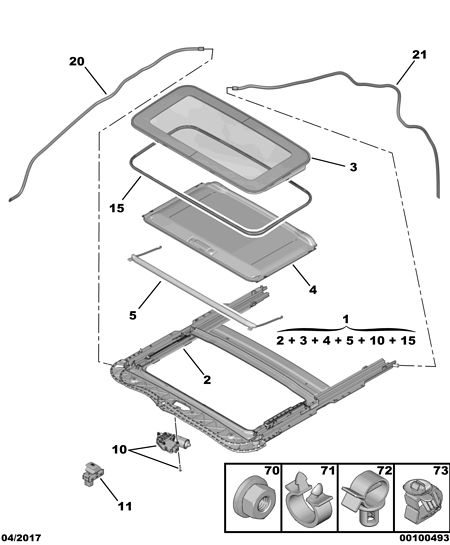 20
21
3
15
4
5
1
2 + 3 + 4 + 5 + 10 + 15
2
10
11
70
71
72
73
04/2017
00100493