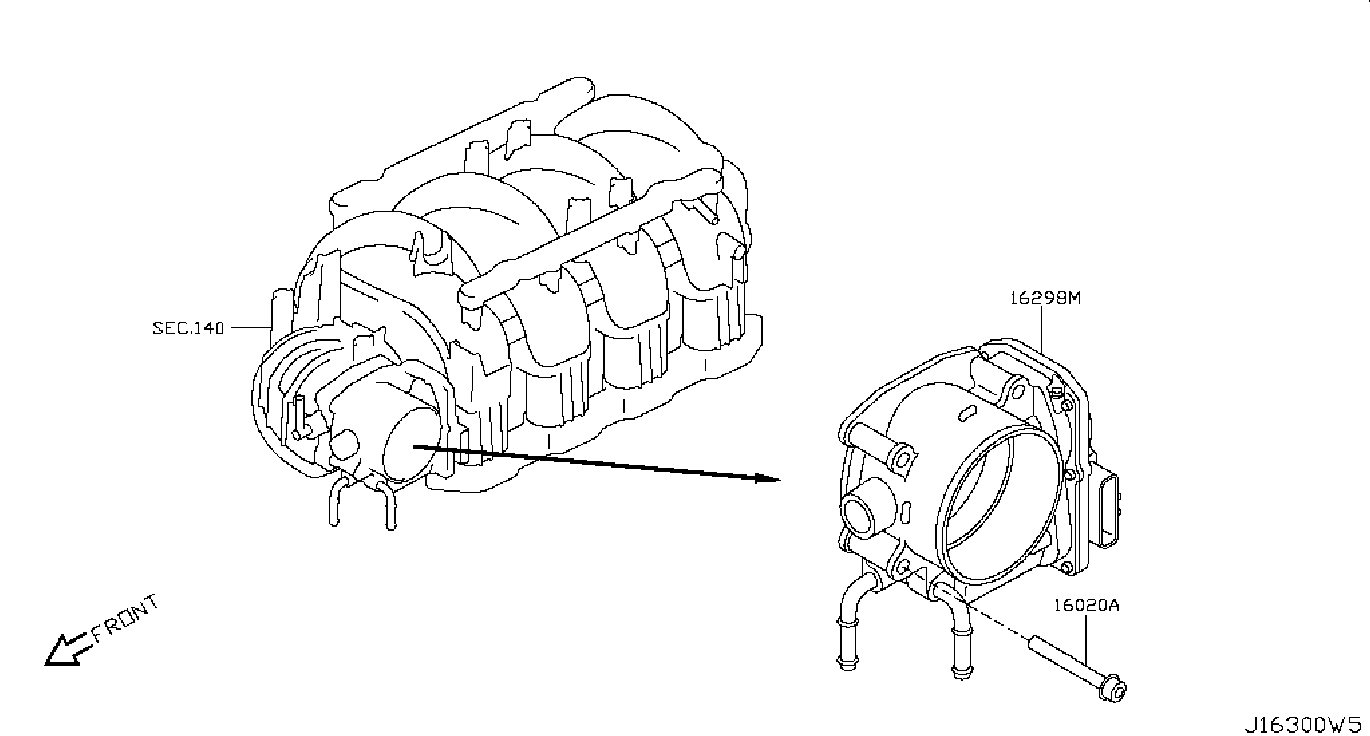 SEC.140

16298M

16020A

FRONT

J16300W5