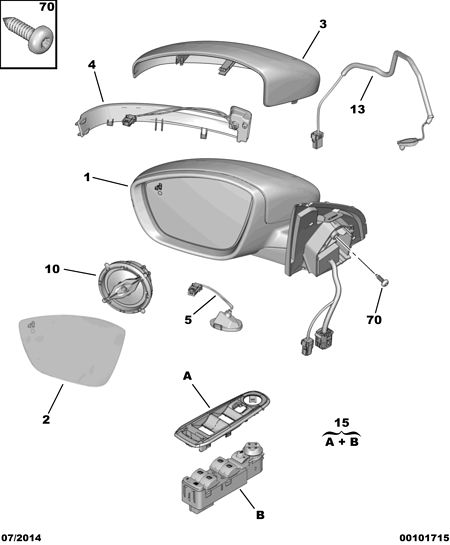 70

3

4

13

1

10

5

70

2

A

15
A + B

B

07/2014

00101715