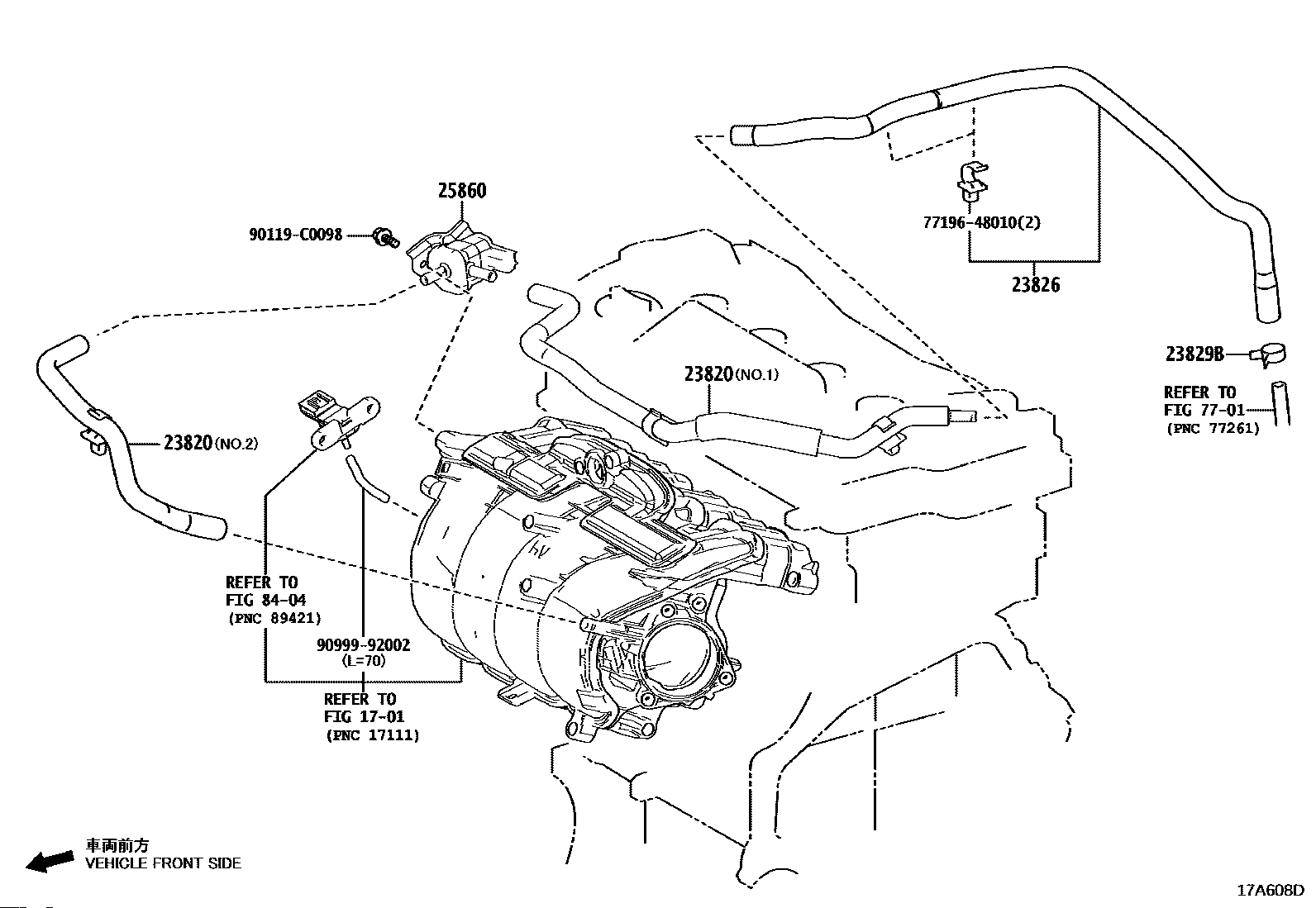 25860

90119-C0098

77196-48010(2)

23826

23829B

REFER TO
FIG 77-01
(PNC 77261)

23820(NO.1)

23820(NO.2)

REFER TO
FIG 84-04
(PNC 89421)

90999-92002
(L=70)

REFER TO
FIG 17-01
(PNC 17111)

車両前方
VEHICLE FRONT SIDE

17A608D