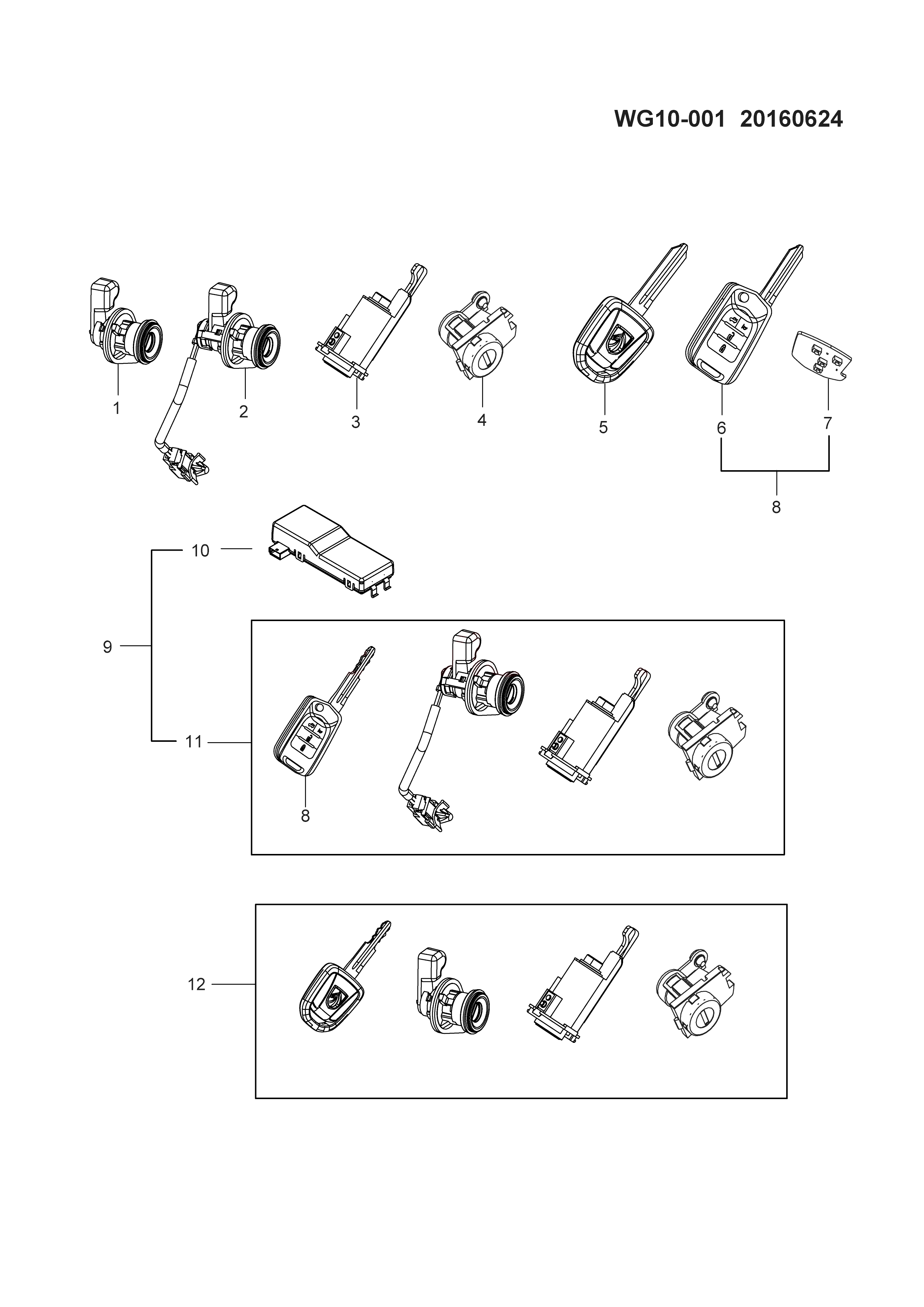 WG10-001 20160624

1
2
3
4
5
6
7
8

10
9
11
8

12