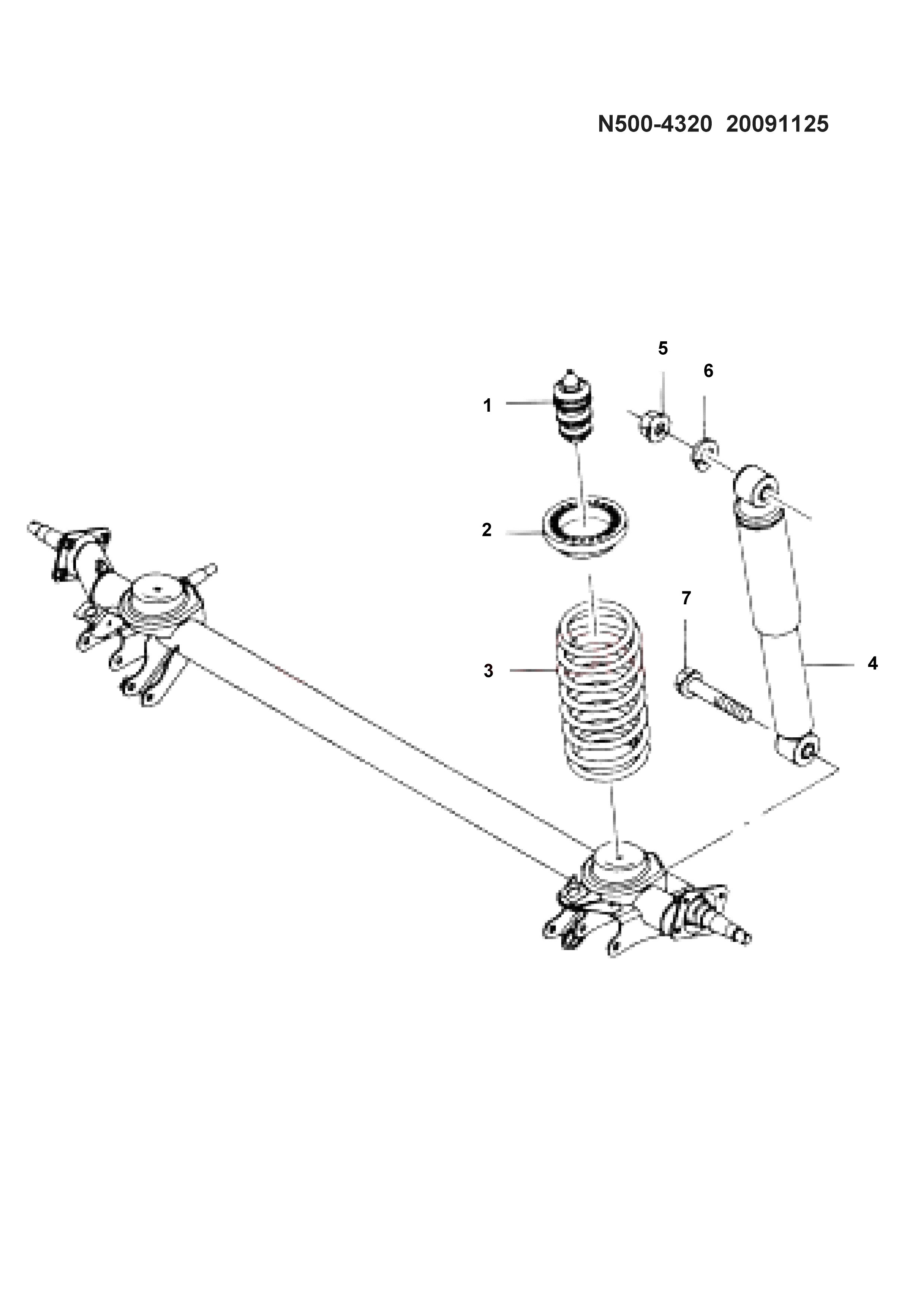 N500-4320 20091125

5
6
1
2
7
3
4