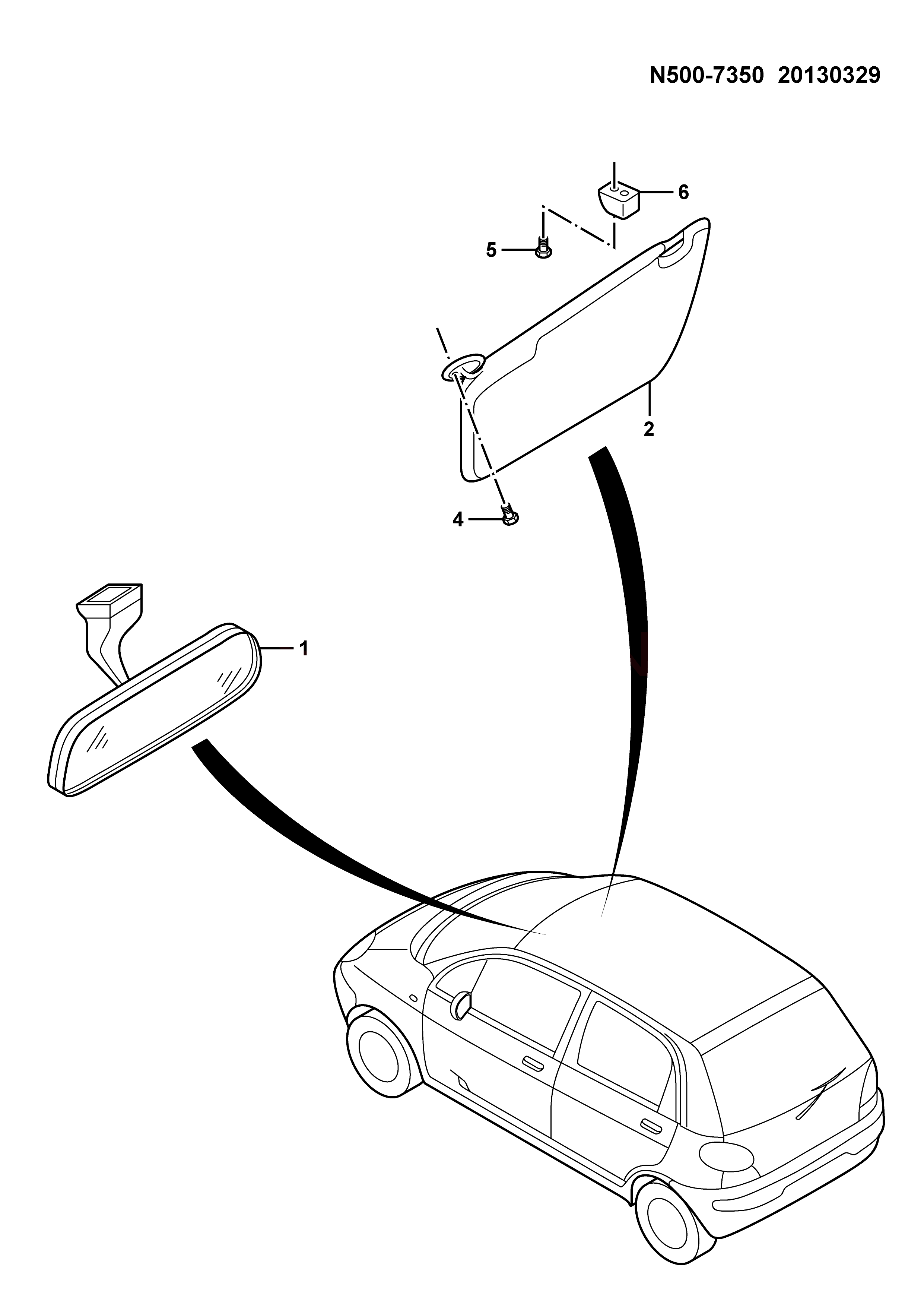 N500-7350 20130329

6

5

2

4

1