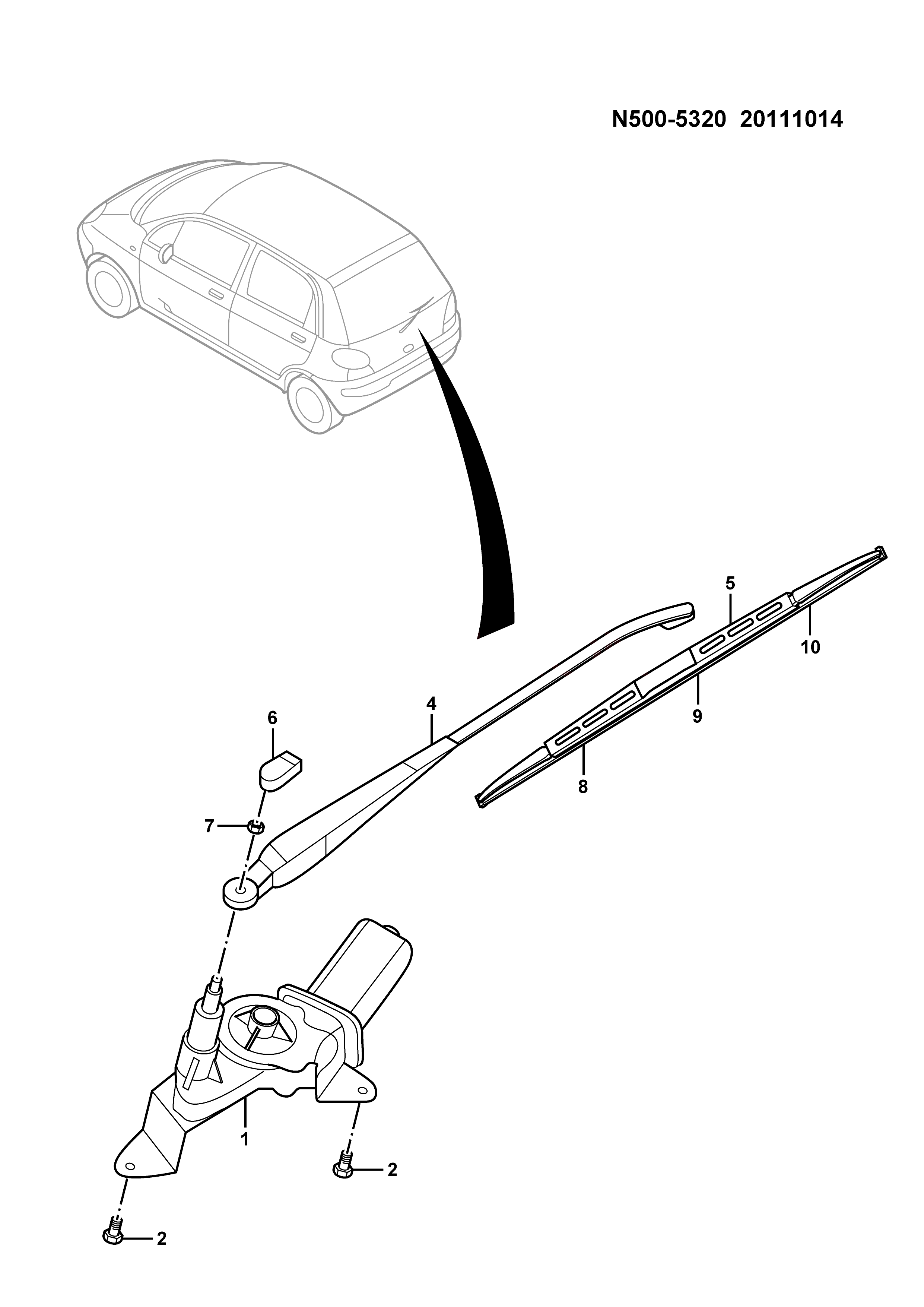 N500-5320 20111014

5

10

4

9

6

8

7

1

2

2