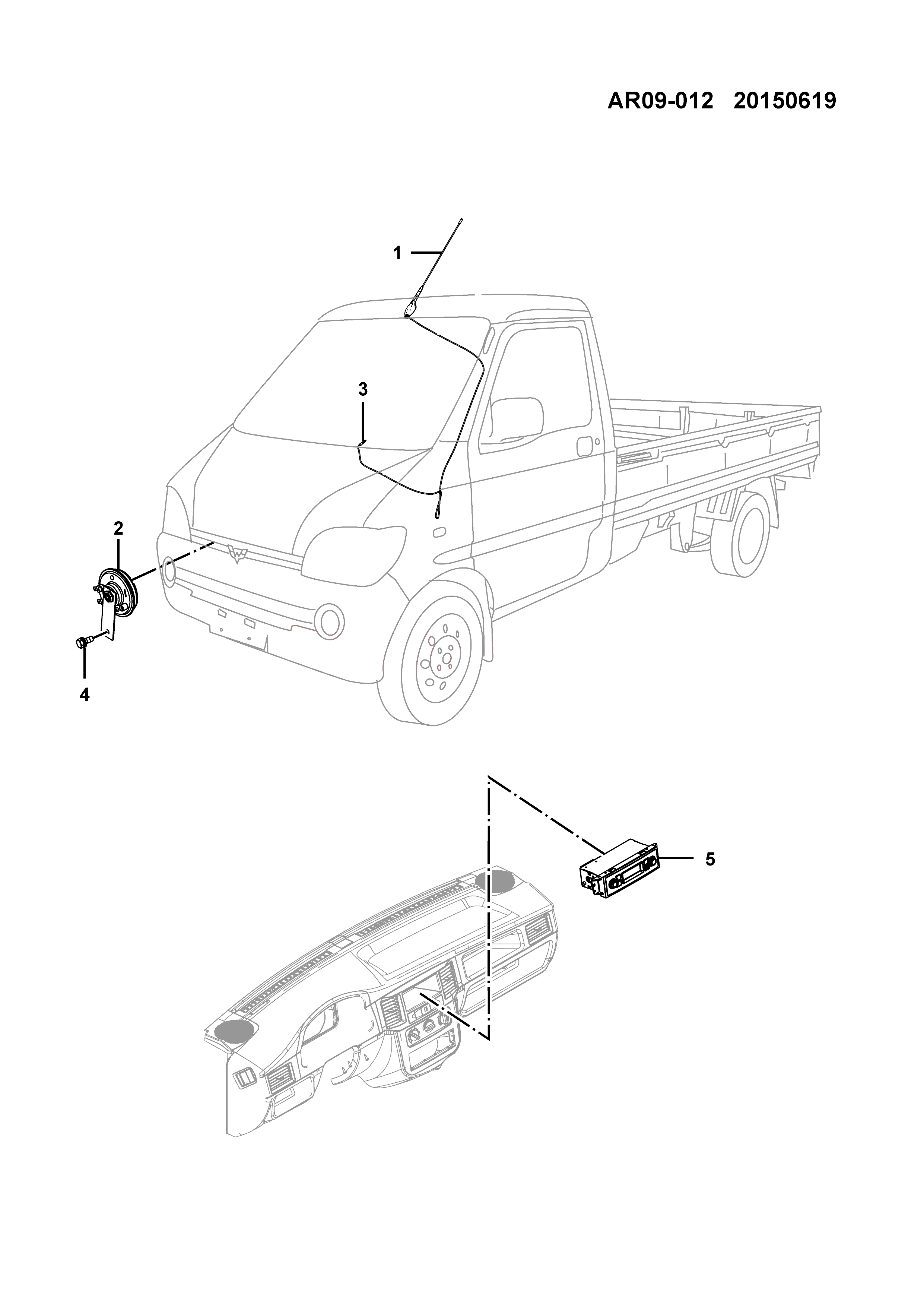 AR09-012 20150619

1

3

2

4

5