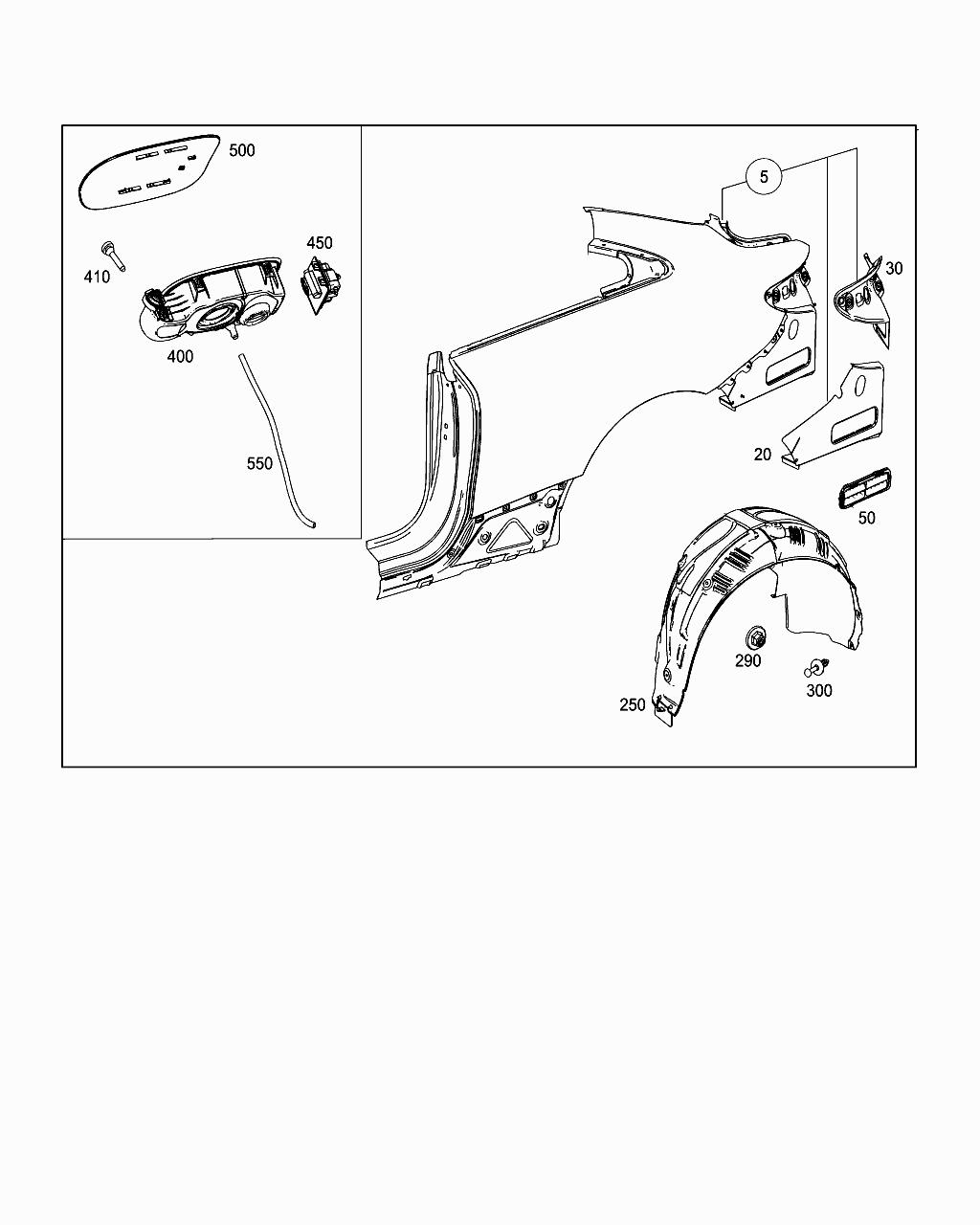 500
410
450
400
550
5
30
20
50
290
300
250