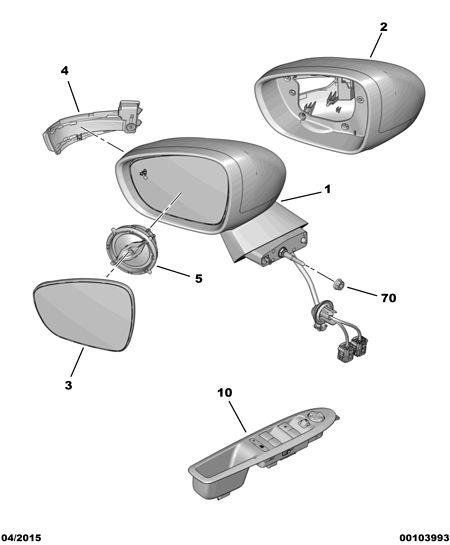 2

4

1

5

70

3

10

04/2015

00103993