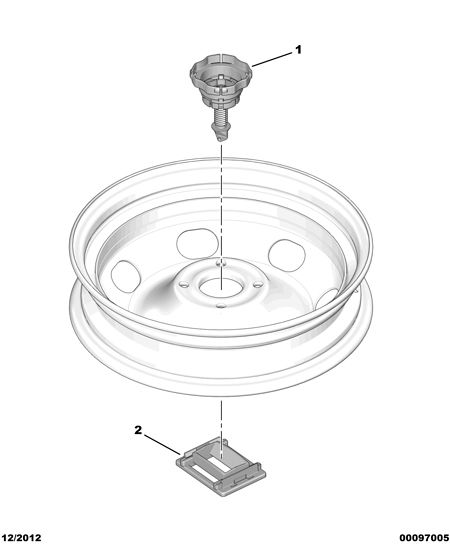 1

2

12/2012

00097005