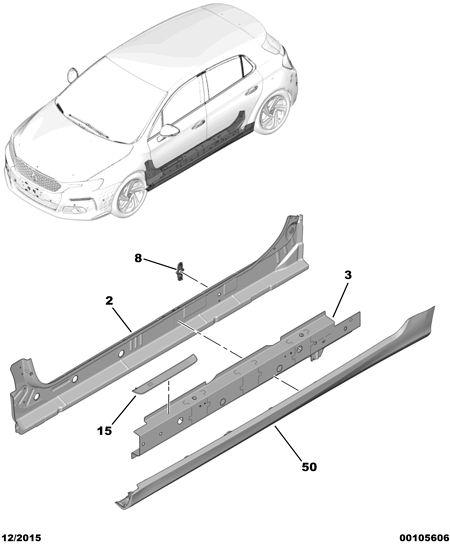 8

3

2

15

50

12/2015

00105606