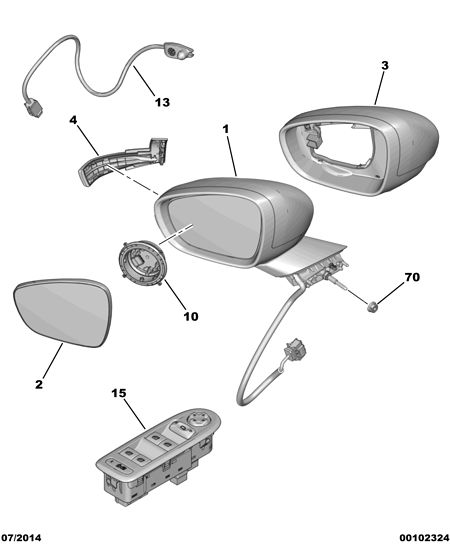 13
3
4
1
70
10
2
15
07/2014
00102324