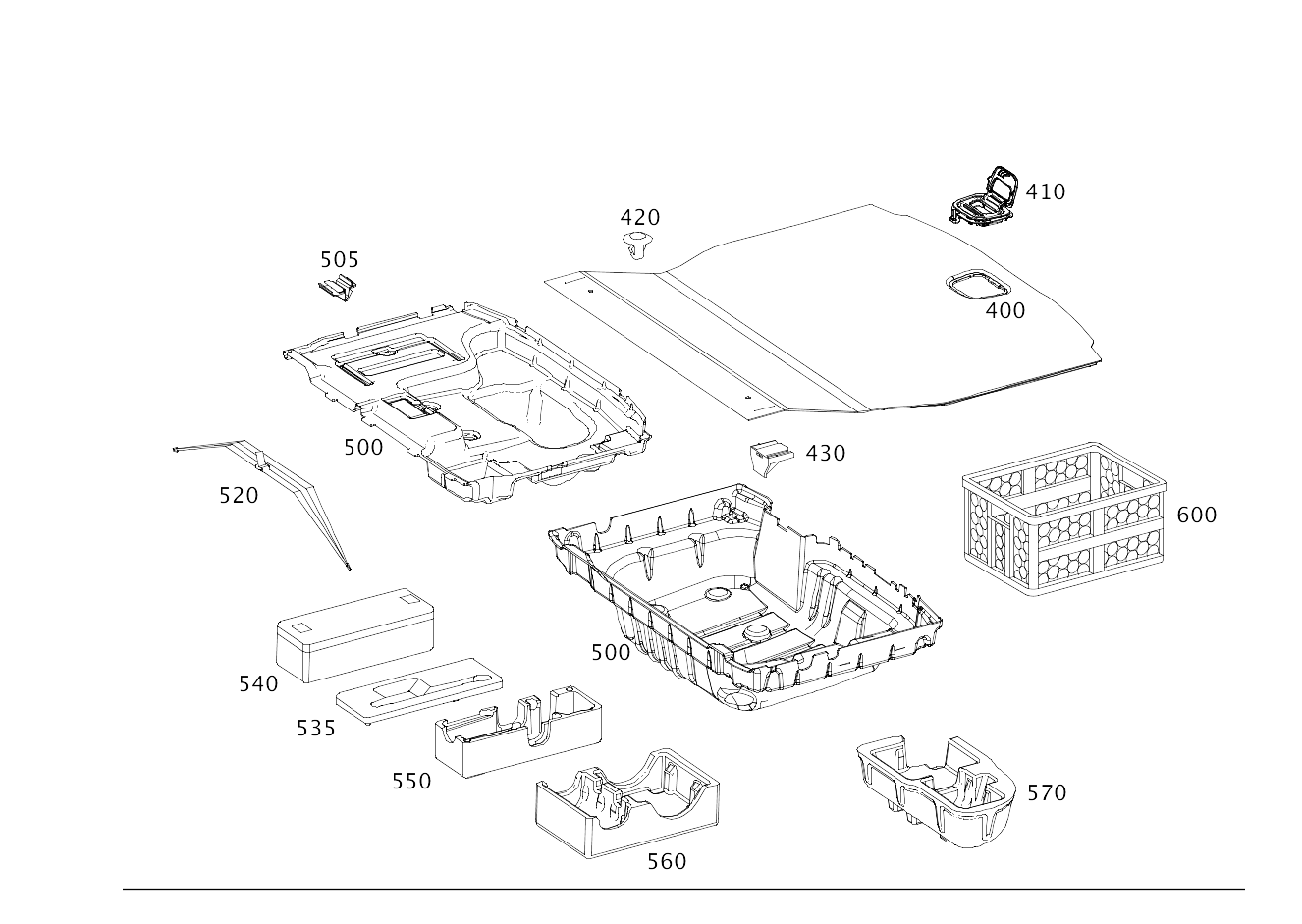 410
420
505
400
500
430
520
600
500
540
535
550
570
560