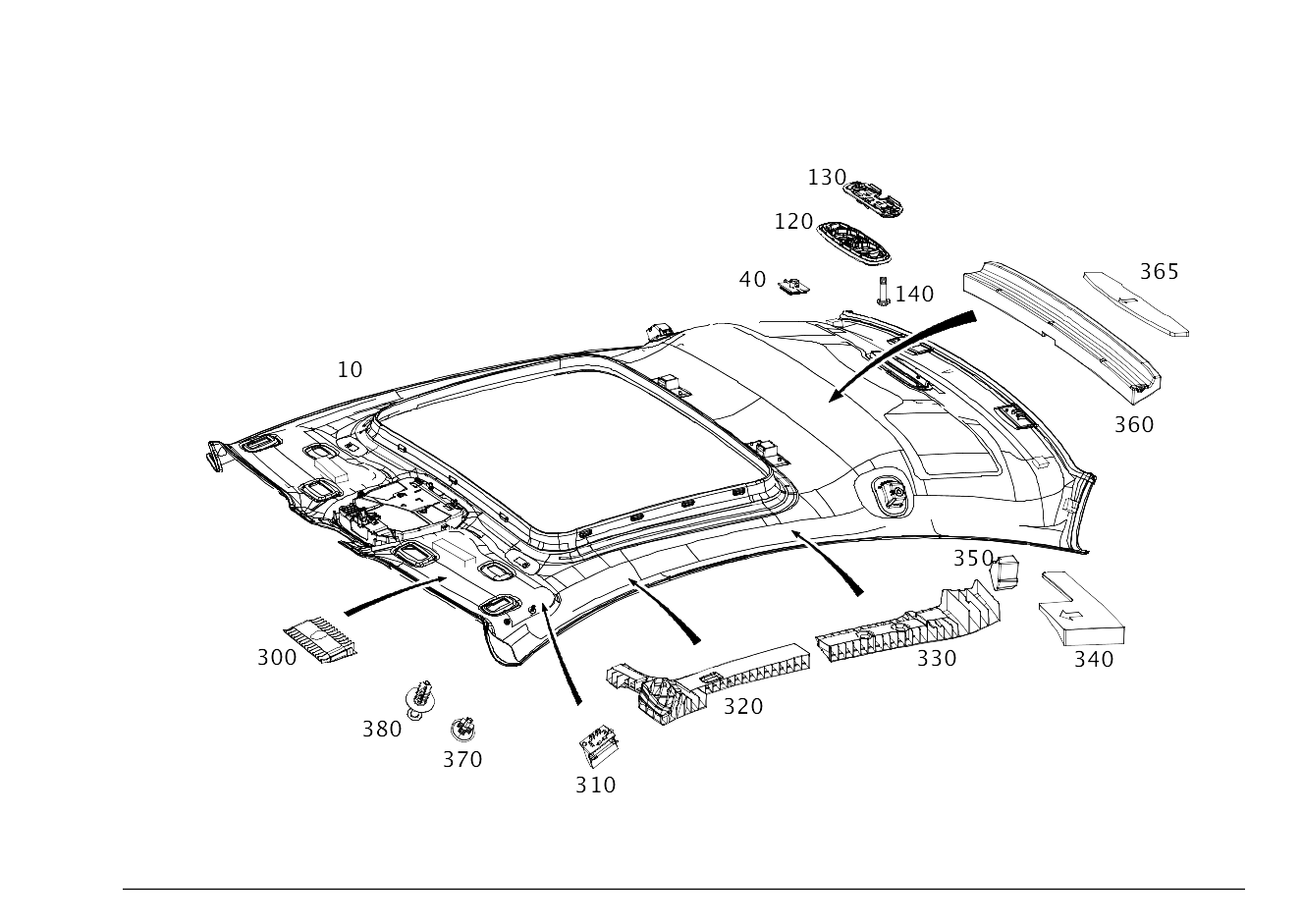 130
120
40
140
365
10
360
350
300
330
340
320
380
370
310