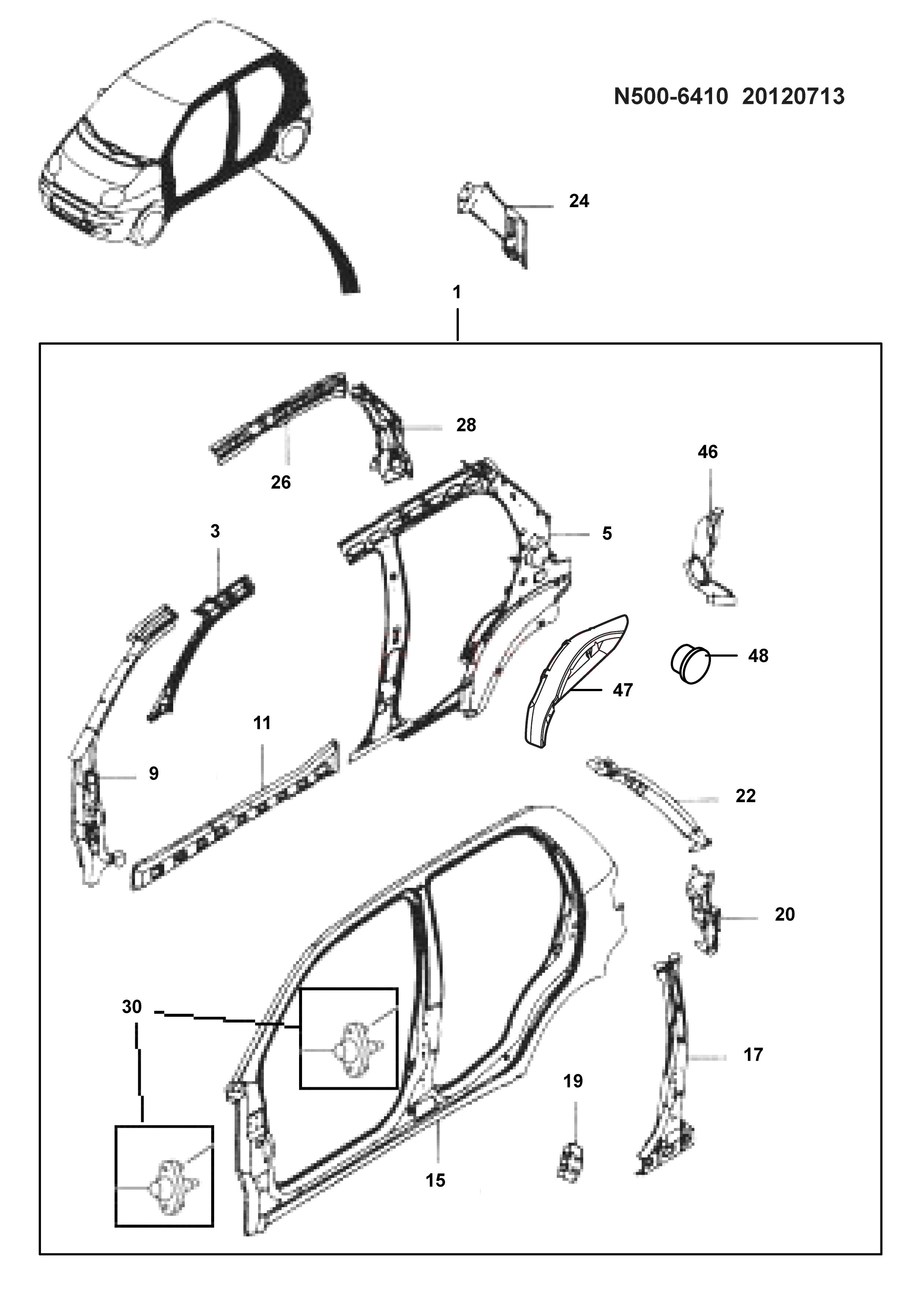 N500-6410 20120713

24

1

28

26

46

3

5

48

47

11

9

22

20

30

17

19

15