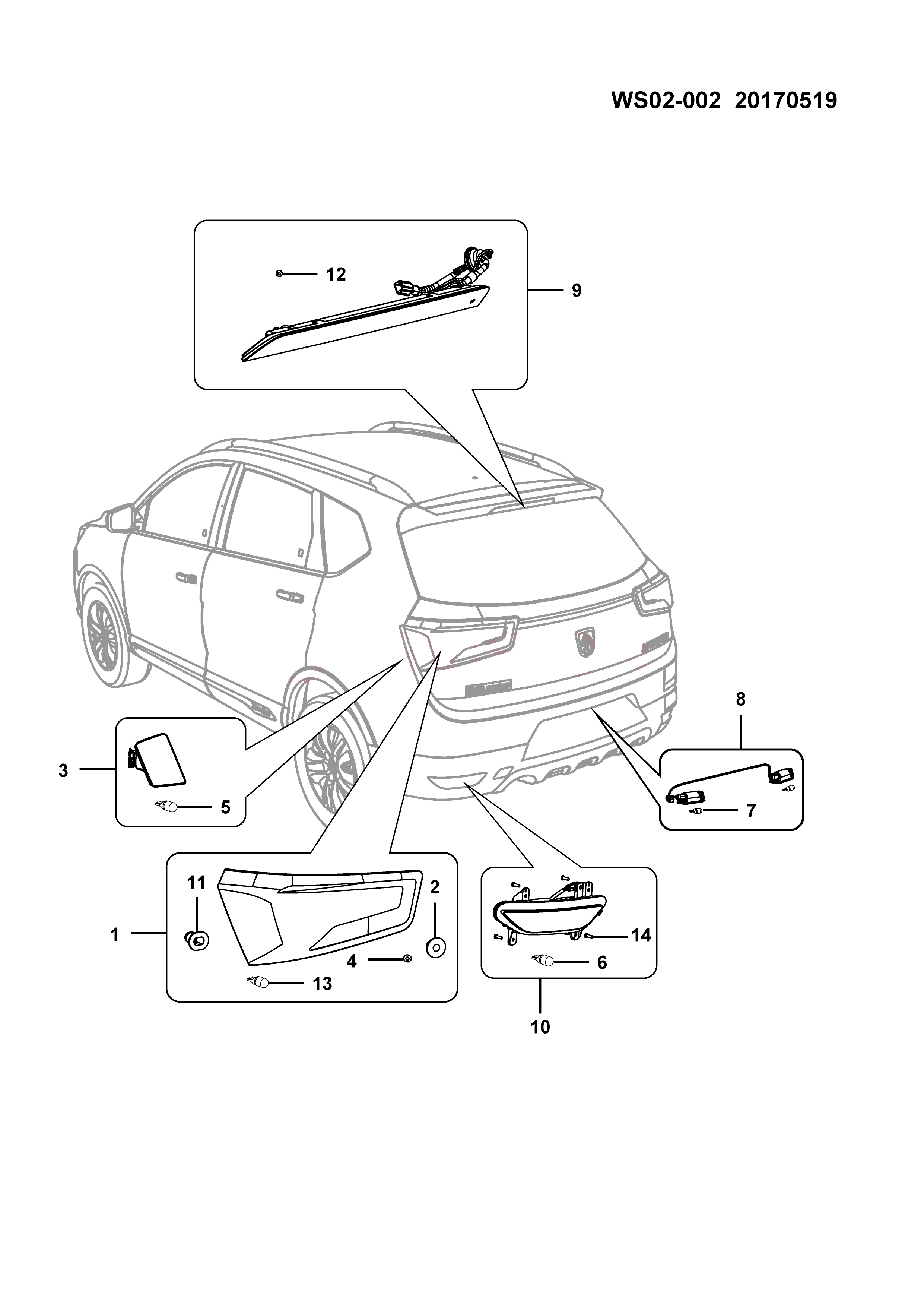 WS02-002 20170519

12
9
8
3
5
7
11
2
1
4
13
14
6
10