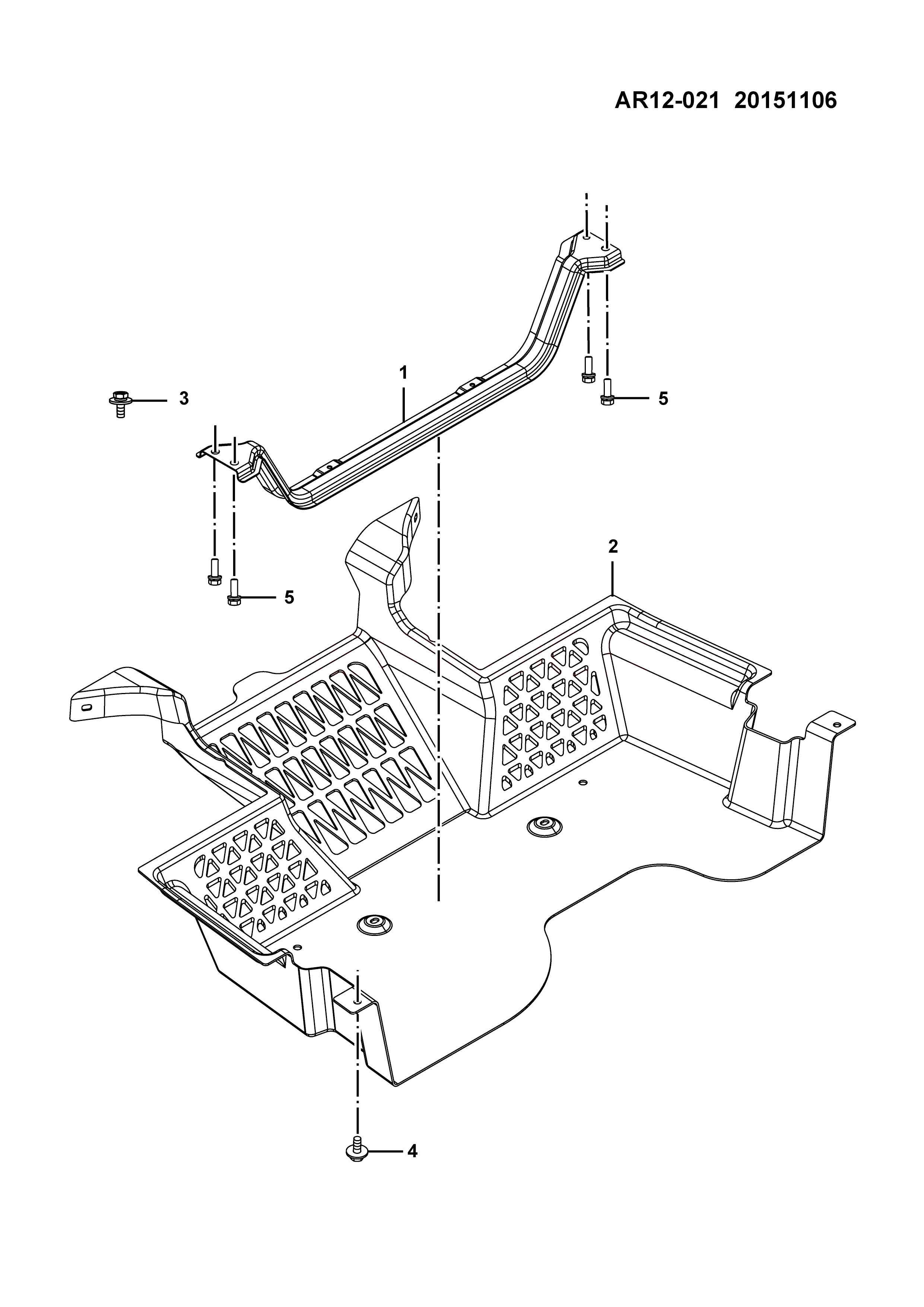 AR12-021 20151106

1

3

5

5

2

4