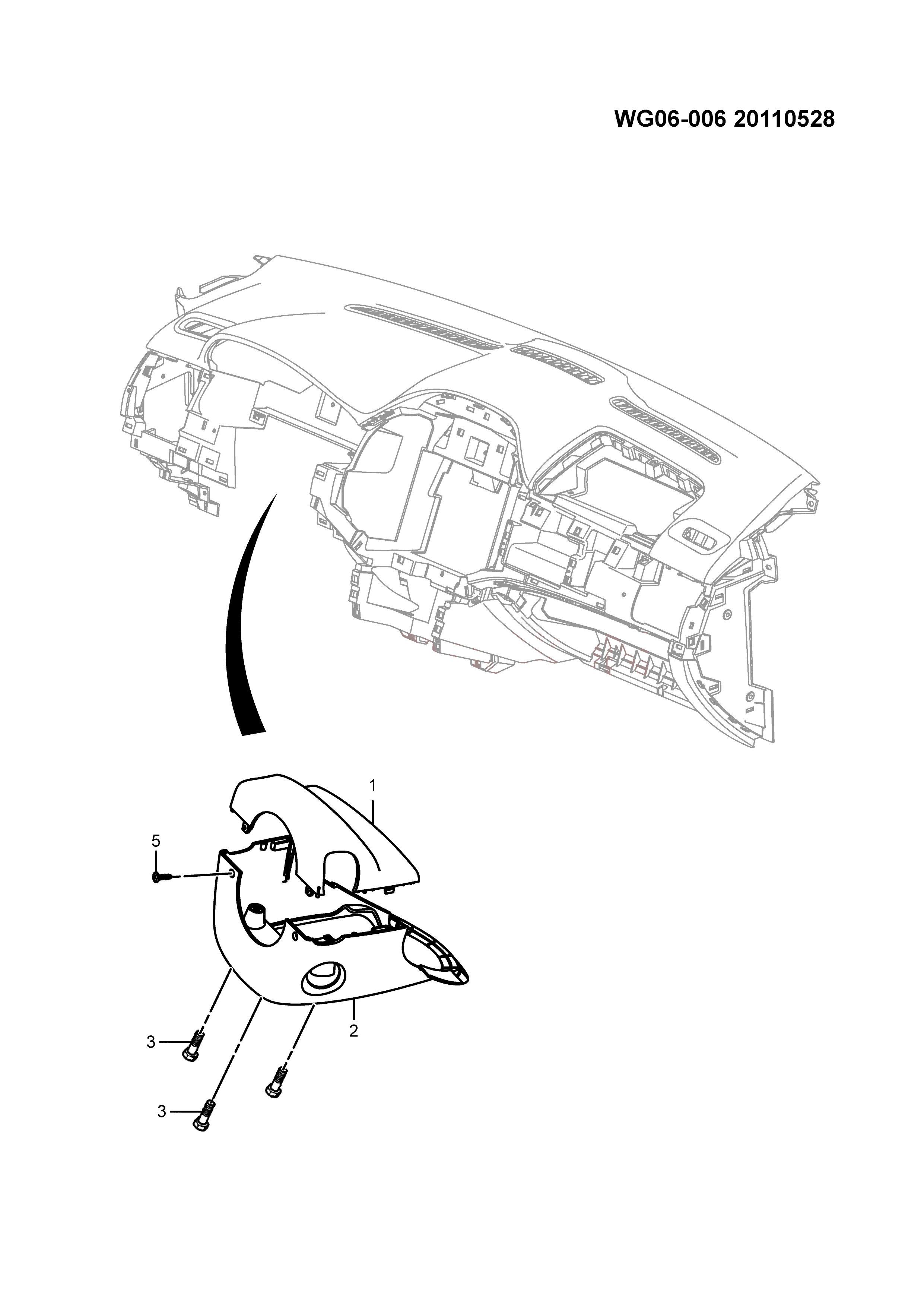 WG06-006 20110528

1

5

2

3

3