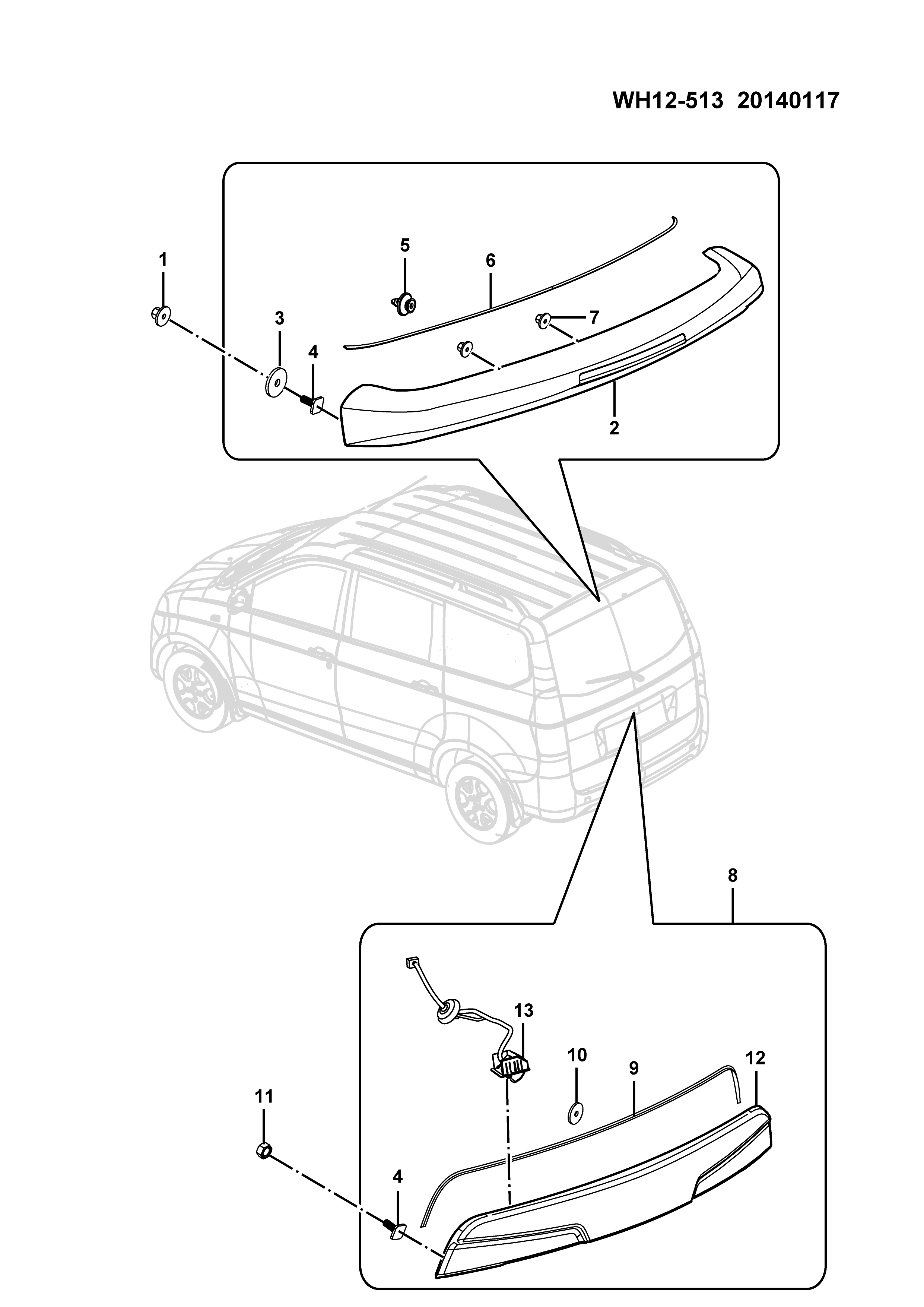 WH12-513 20140117

1
5
6
3
4
7
2

8
13
10
9
12
11
4