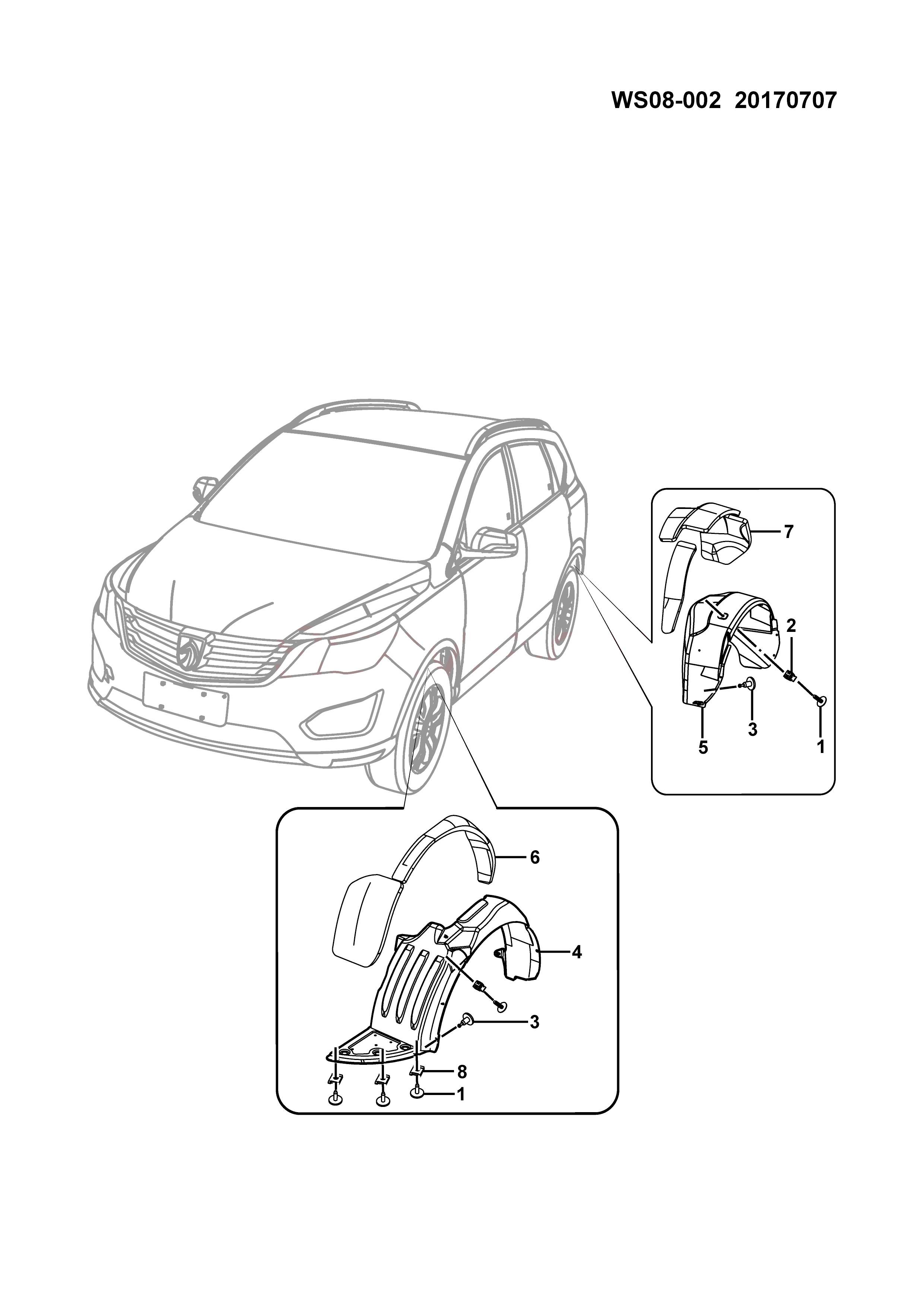 WS08-002 20170707

7
2
3
5
1

6
4
3
8
1