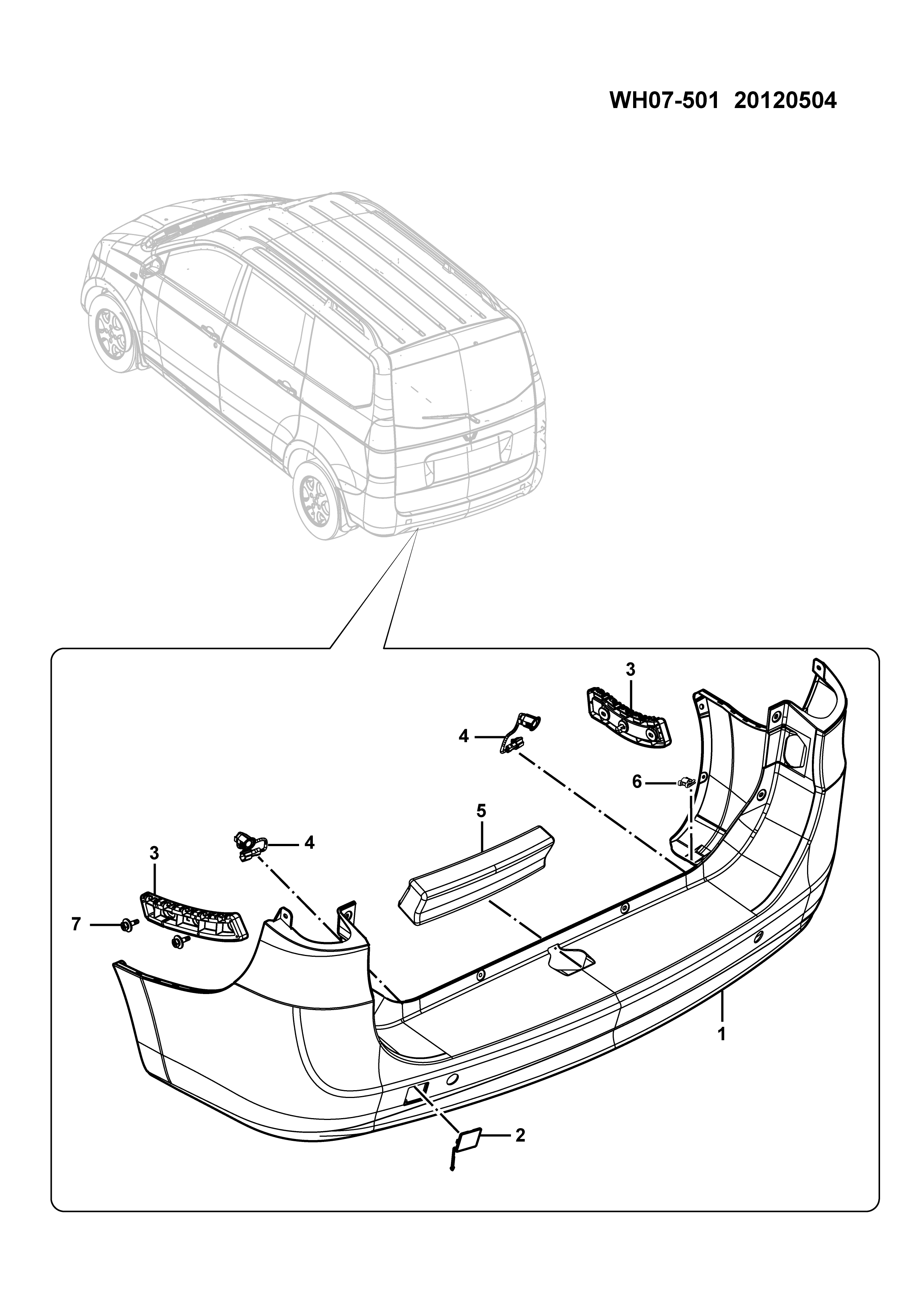 WH07-501 20120504

3
4
6
5
4
3
7
1
2