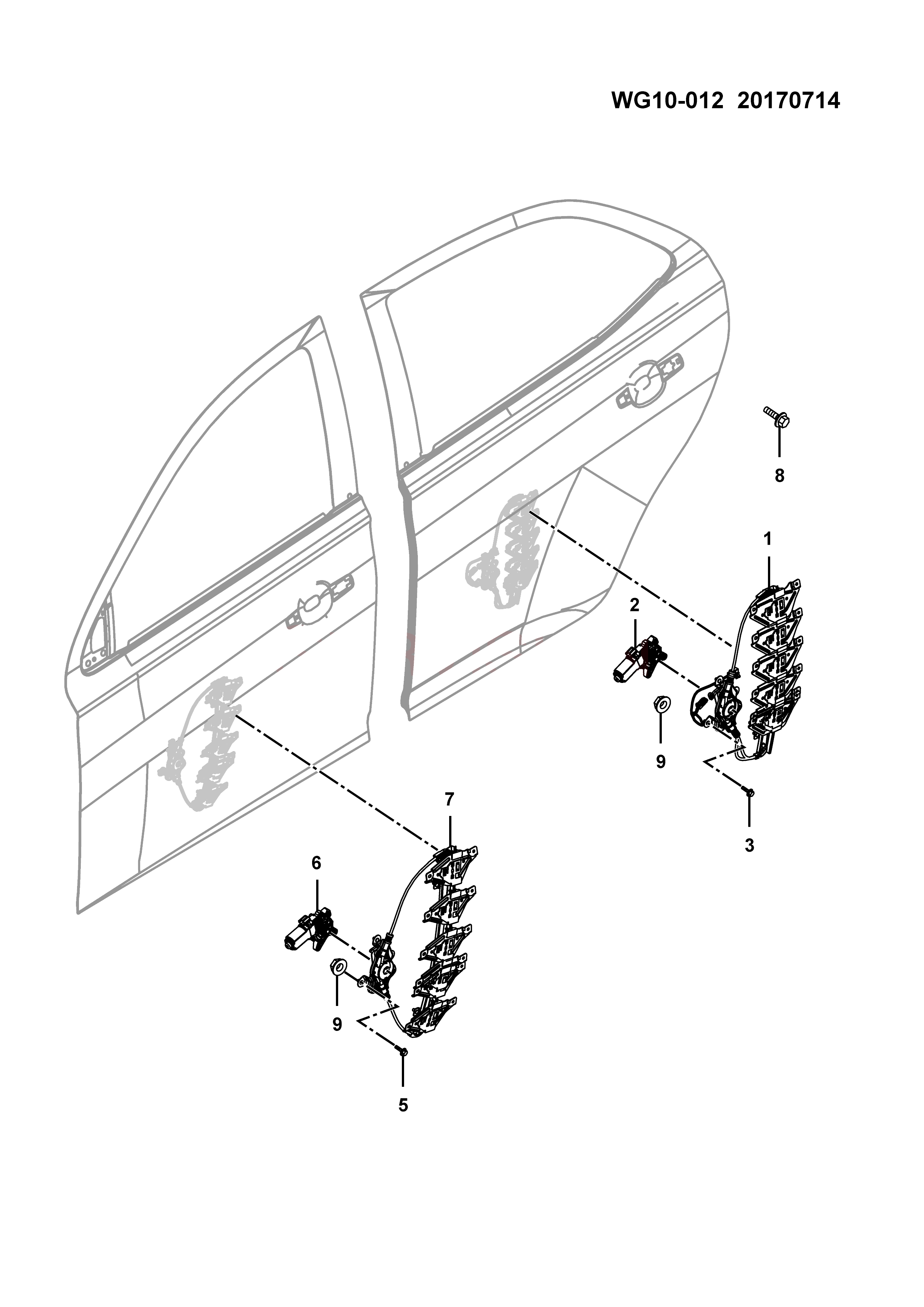 WG10-012 20170714

8

1

2

9

3

7

6

9

5