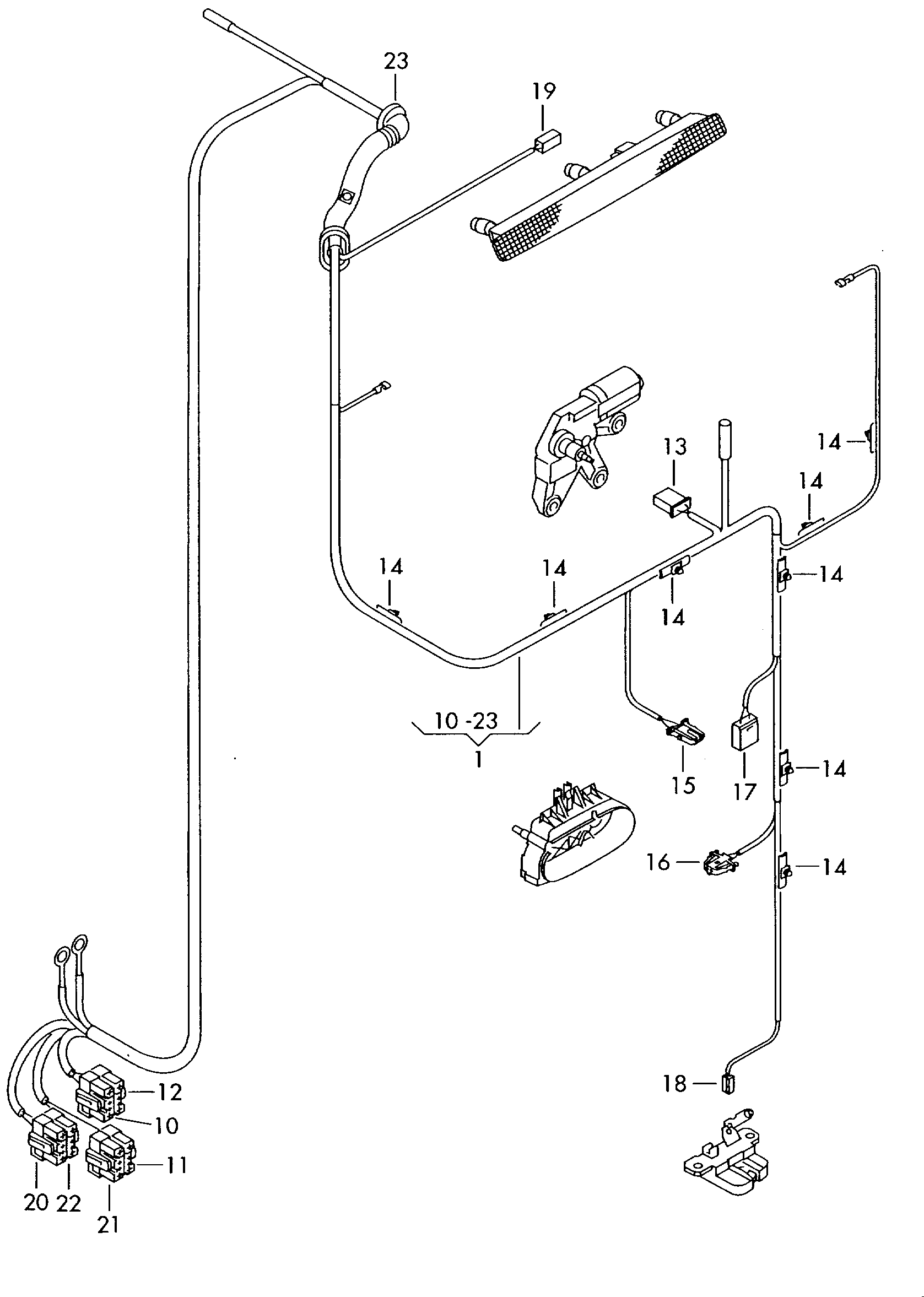 23

19

14

13

14

14

14

14

14

10 -23

1

15

17

14

16

14

18

12

10

11

20

22

21