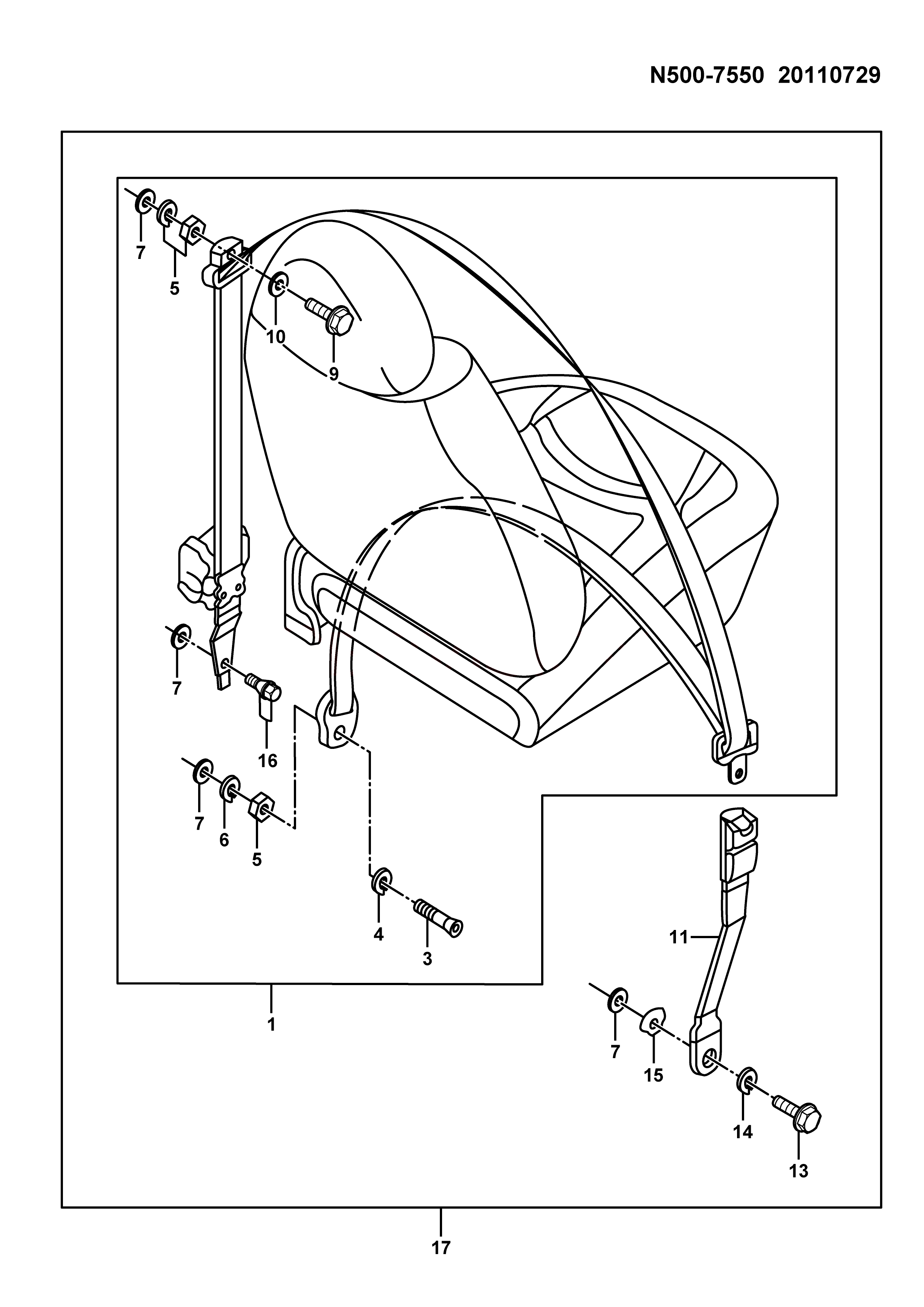 N500-7550 20110729

7
5
10
9
7
16
7
6
5
4
3
1
11
7
15
14
13
17