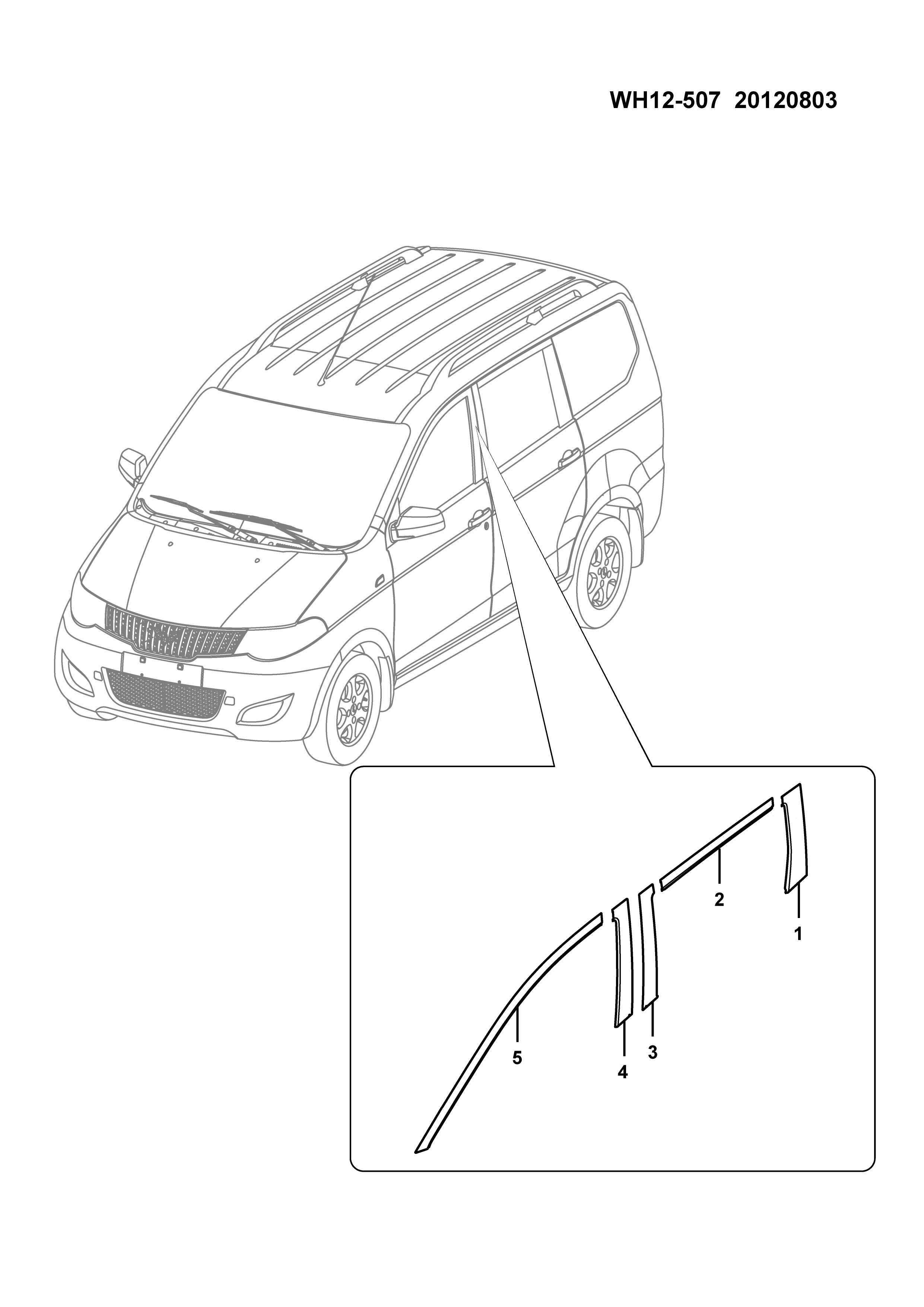 WH12-507 20120803

2
1
5
4
3