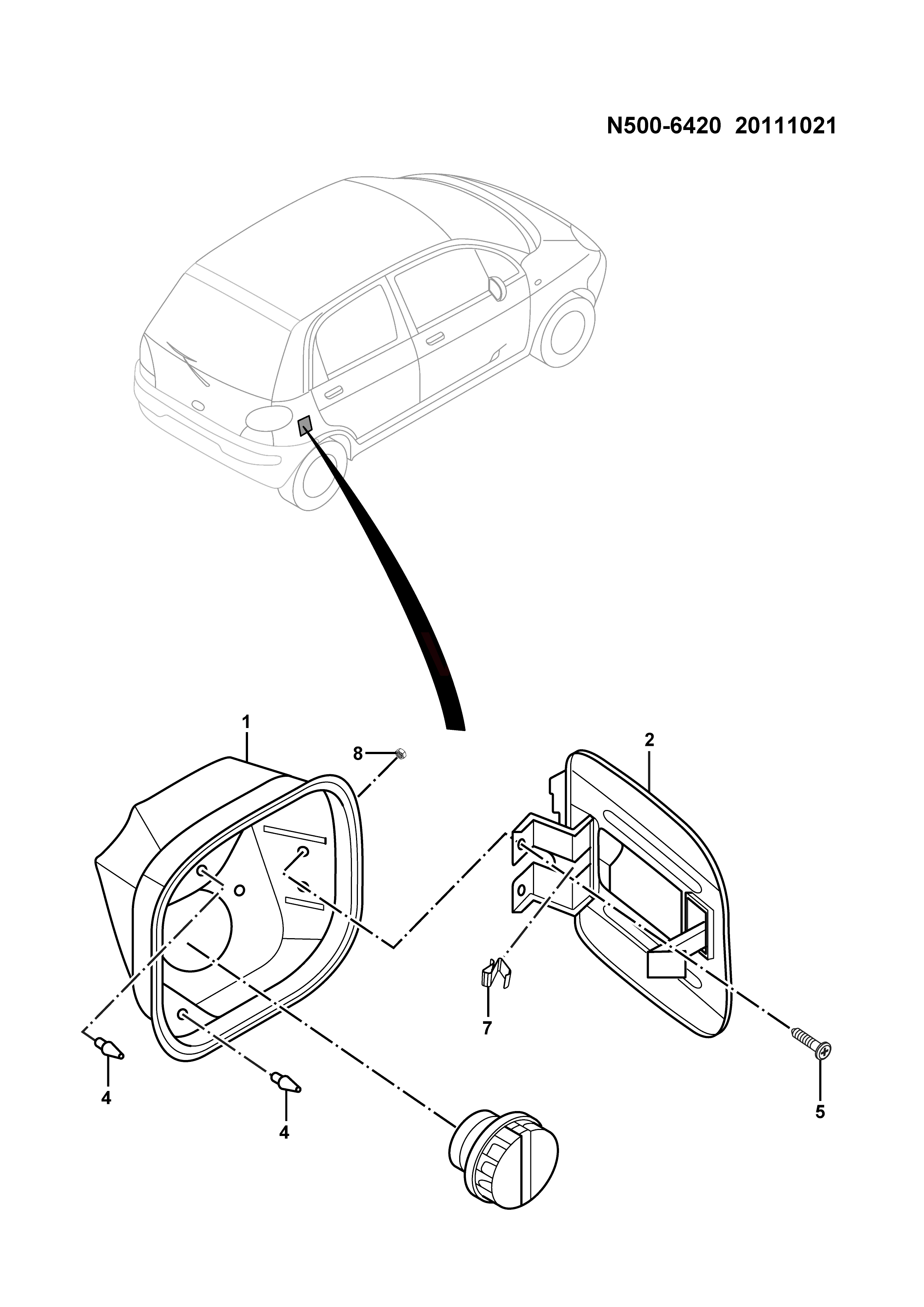 N500-6420 20111021

1

8

2

7

4

4

5