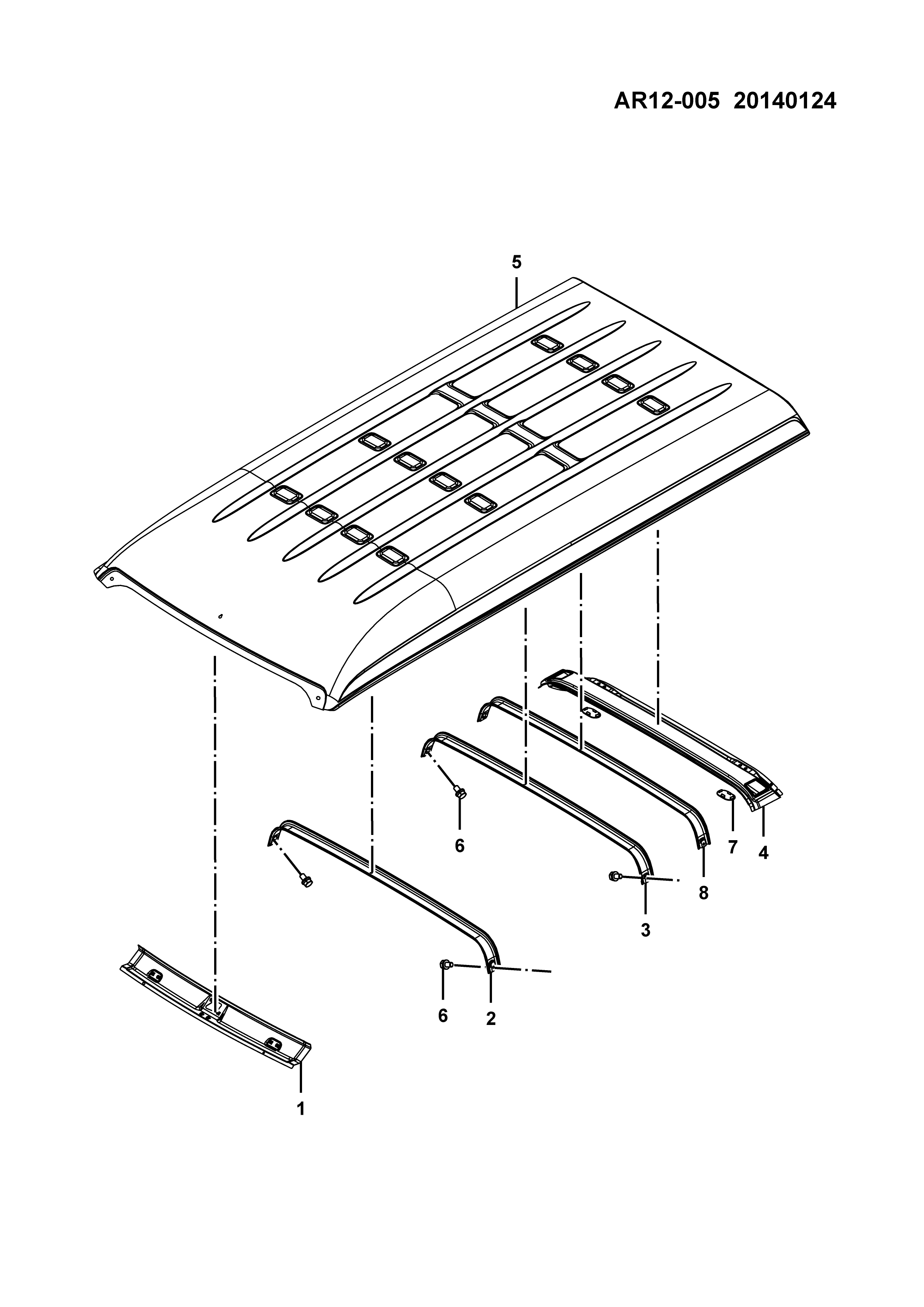 AR12-005 20140124

5

6

7

4

8

3

6

2

1