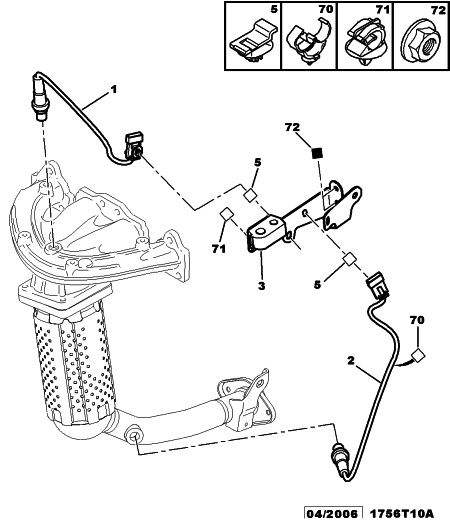 5 70 71 72

1

72

5

71

3

5

70

2

04/2006 1756T10A