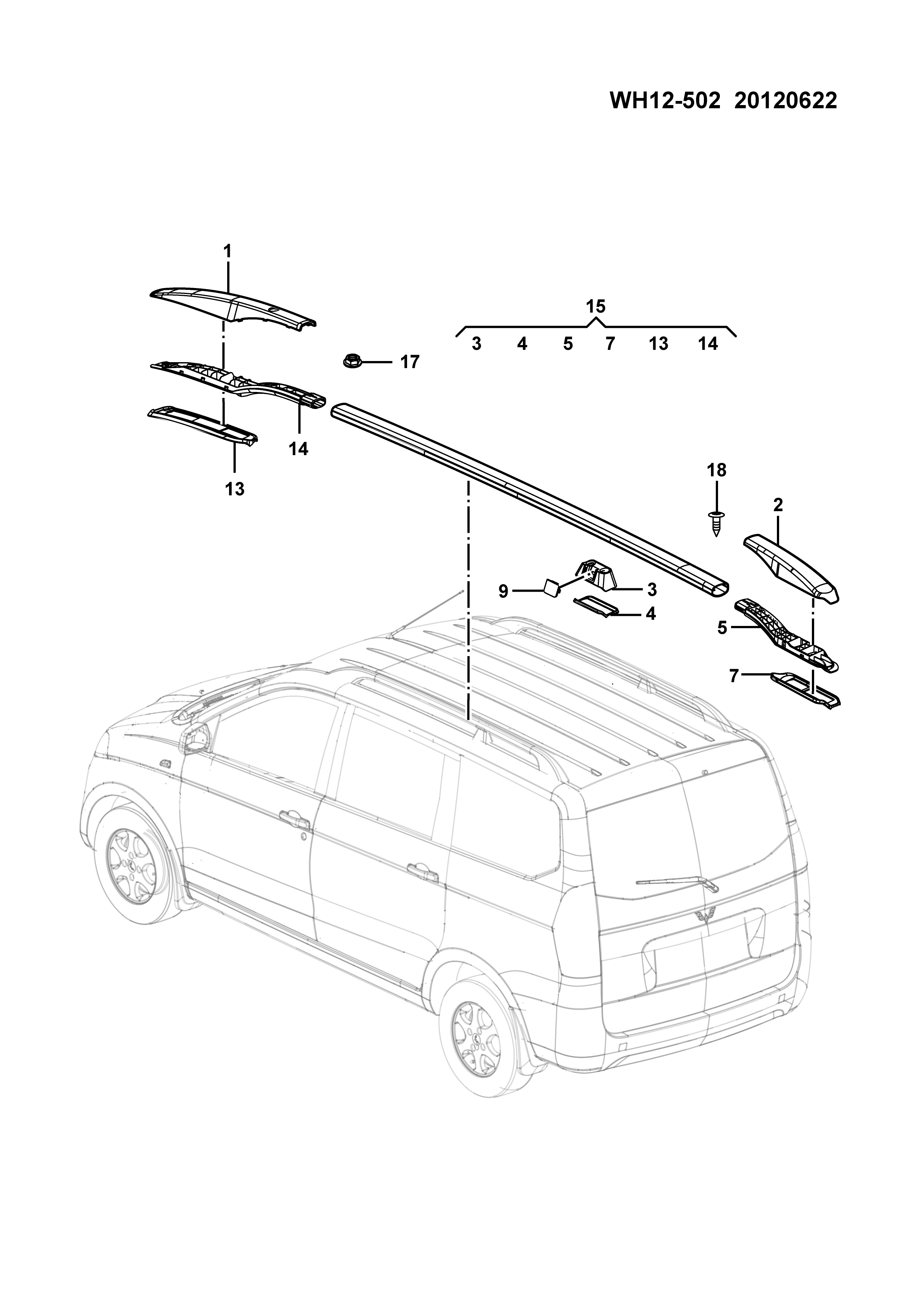 WH12-502 20120622

1

15

3 4 5 7 13 14

17

14

13

18

2

9

3

4

5

7