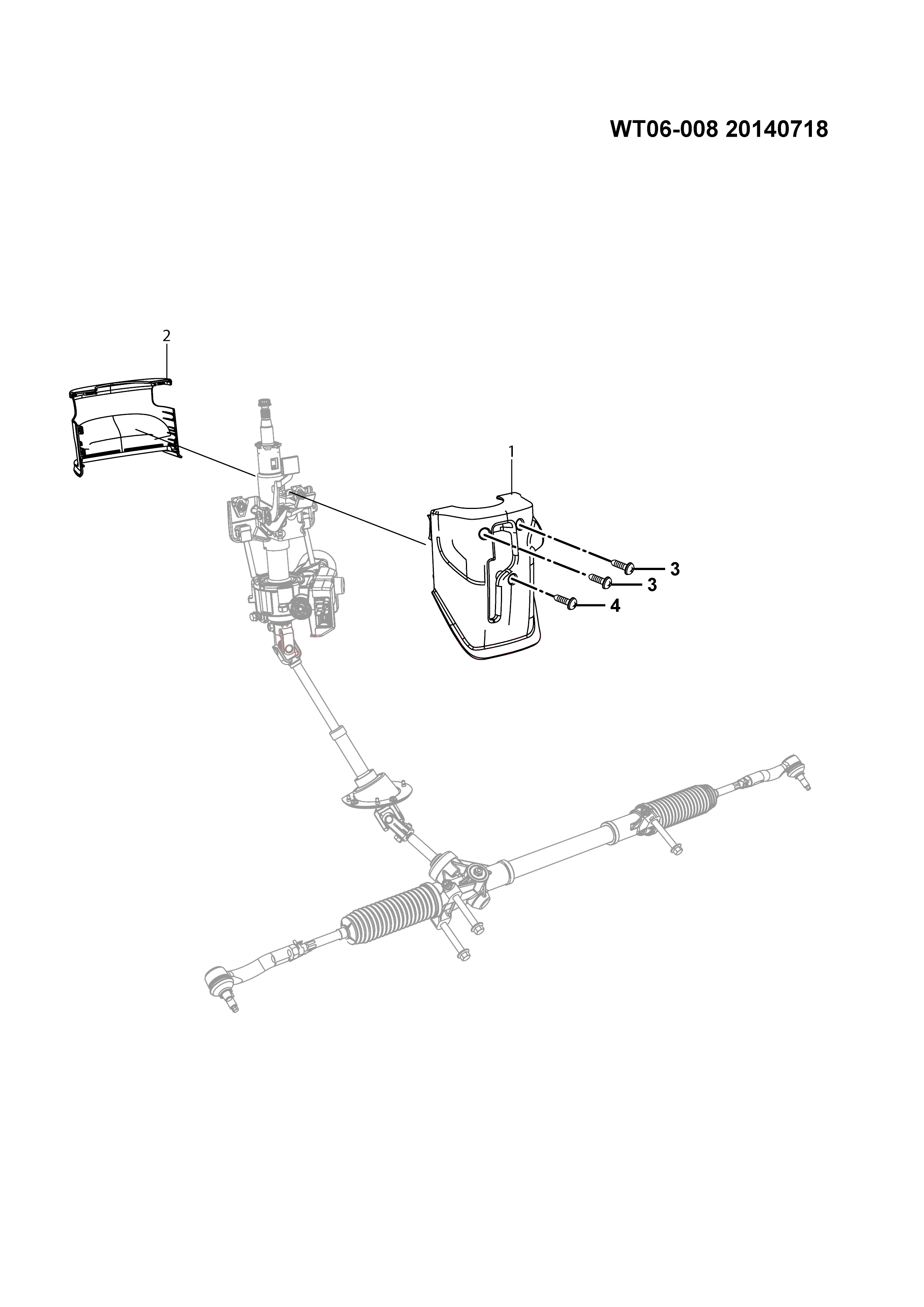 WT06-008 20140718

2

1

3

3

4