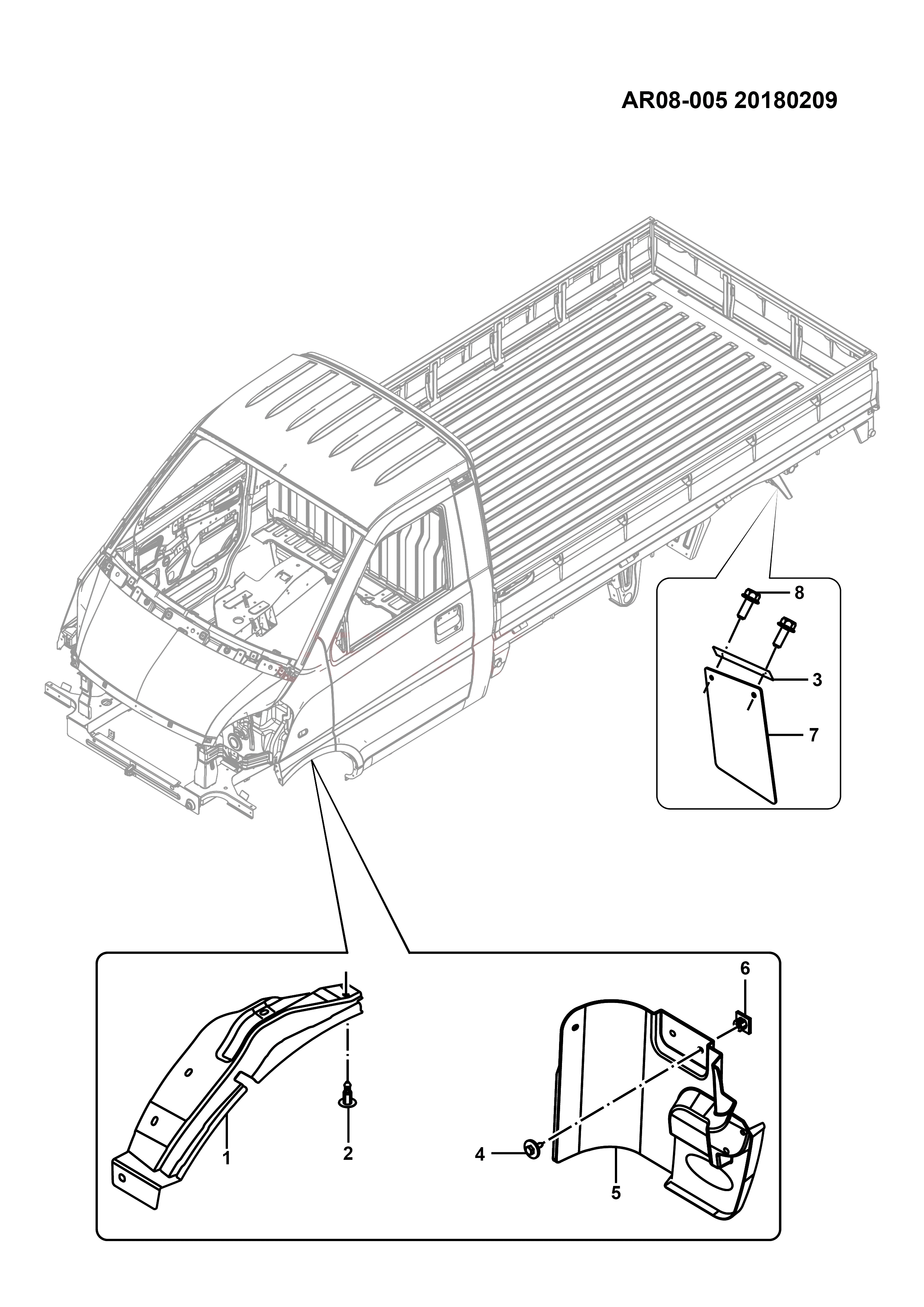 AR08-005 20180209

8
3
7

6
1
2
4
5