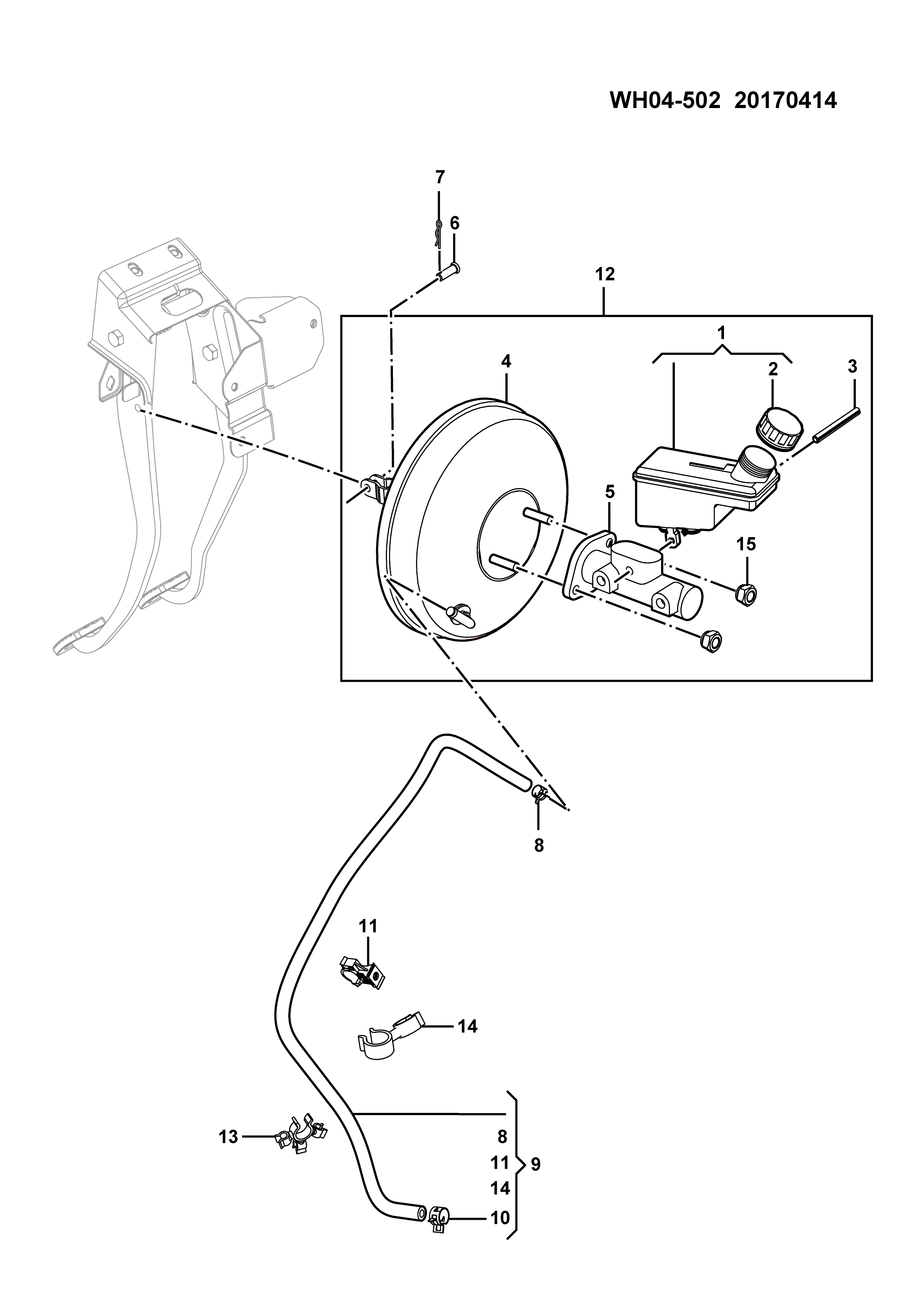 WH04-502 20170414

7
6
12
1
4
2
3
5
15
8
11
14
13
8
11
14
9
10