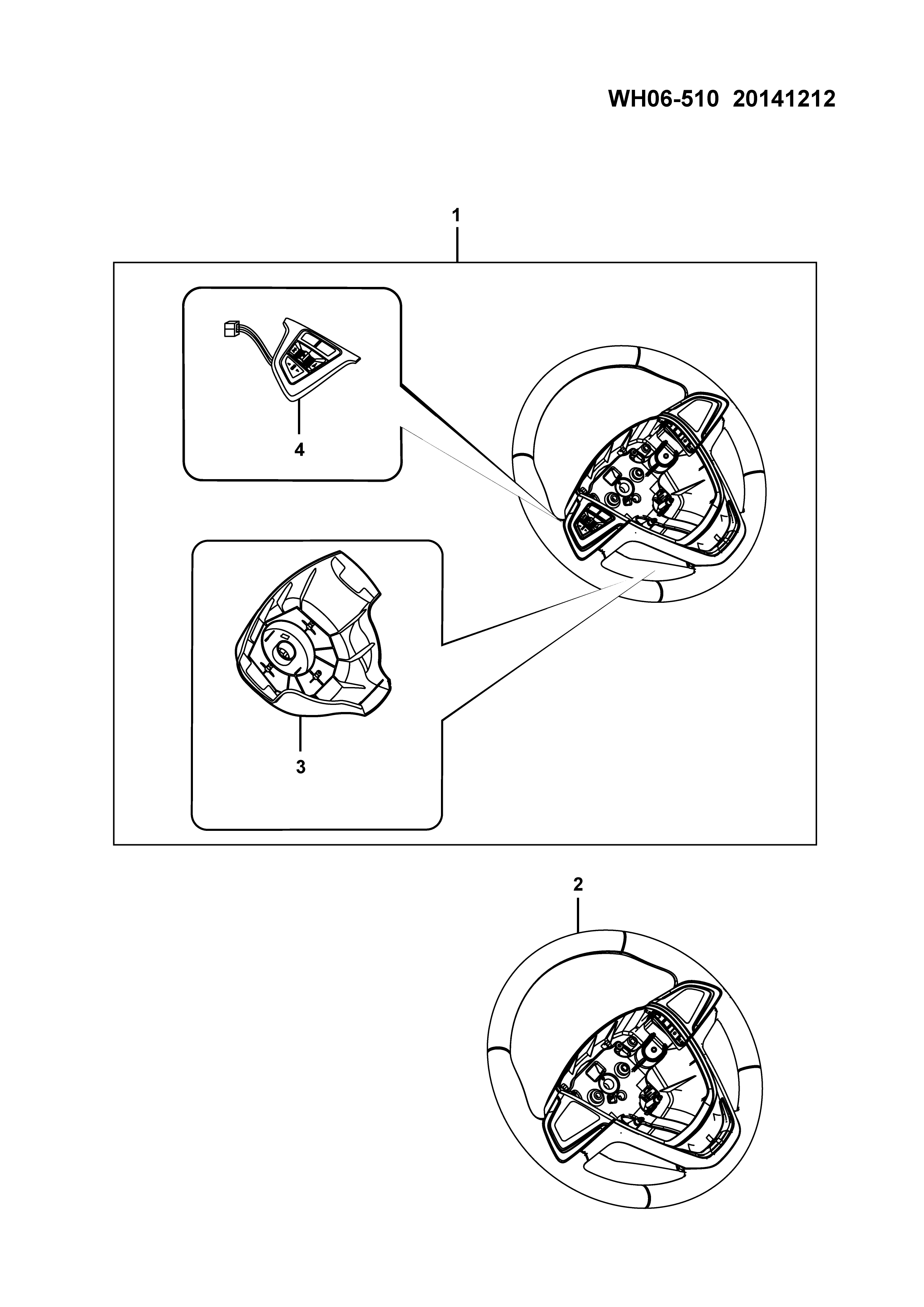 WH06-510 20141212

1

4

3

2