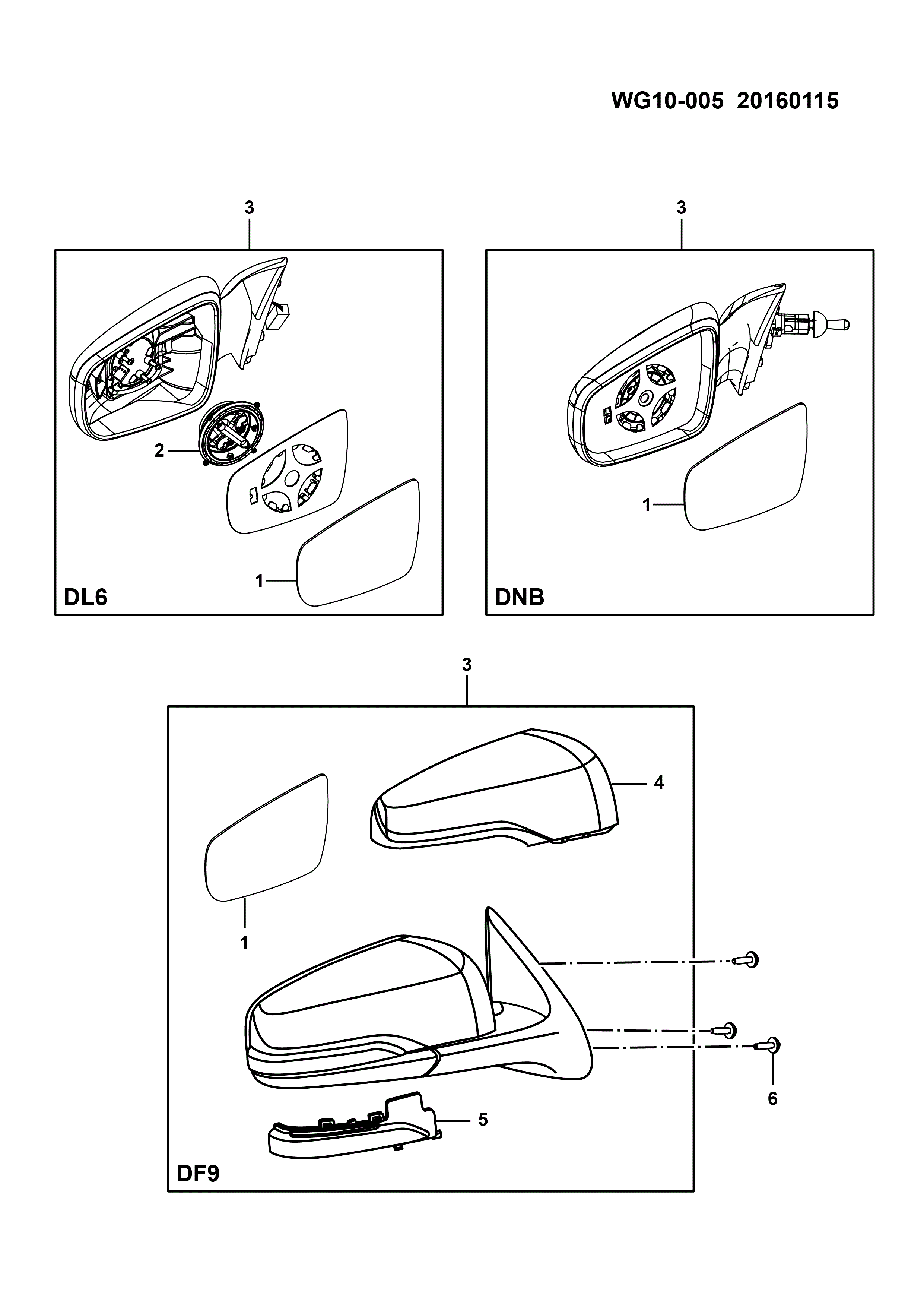 WG10-005 20160115

3

2

1

DL6

3

1

DNB

3

4

1

6

5

DF9