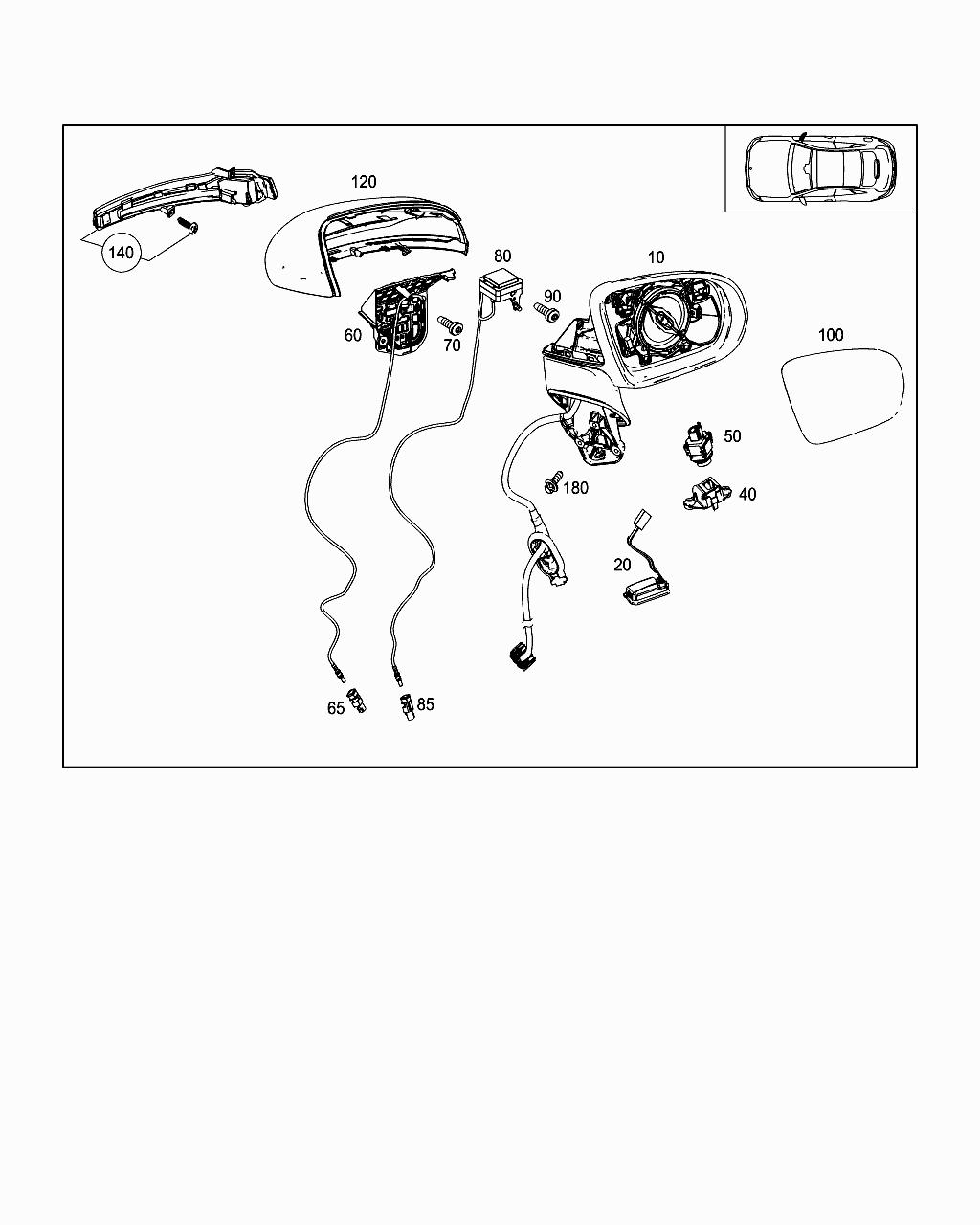 120
140
80
10
90
60
70
100
50
180
40
20
65
85