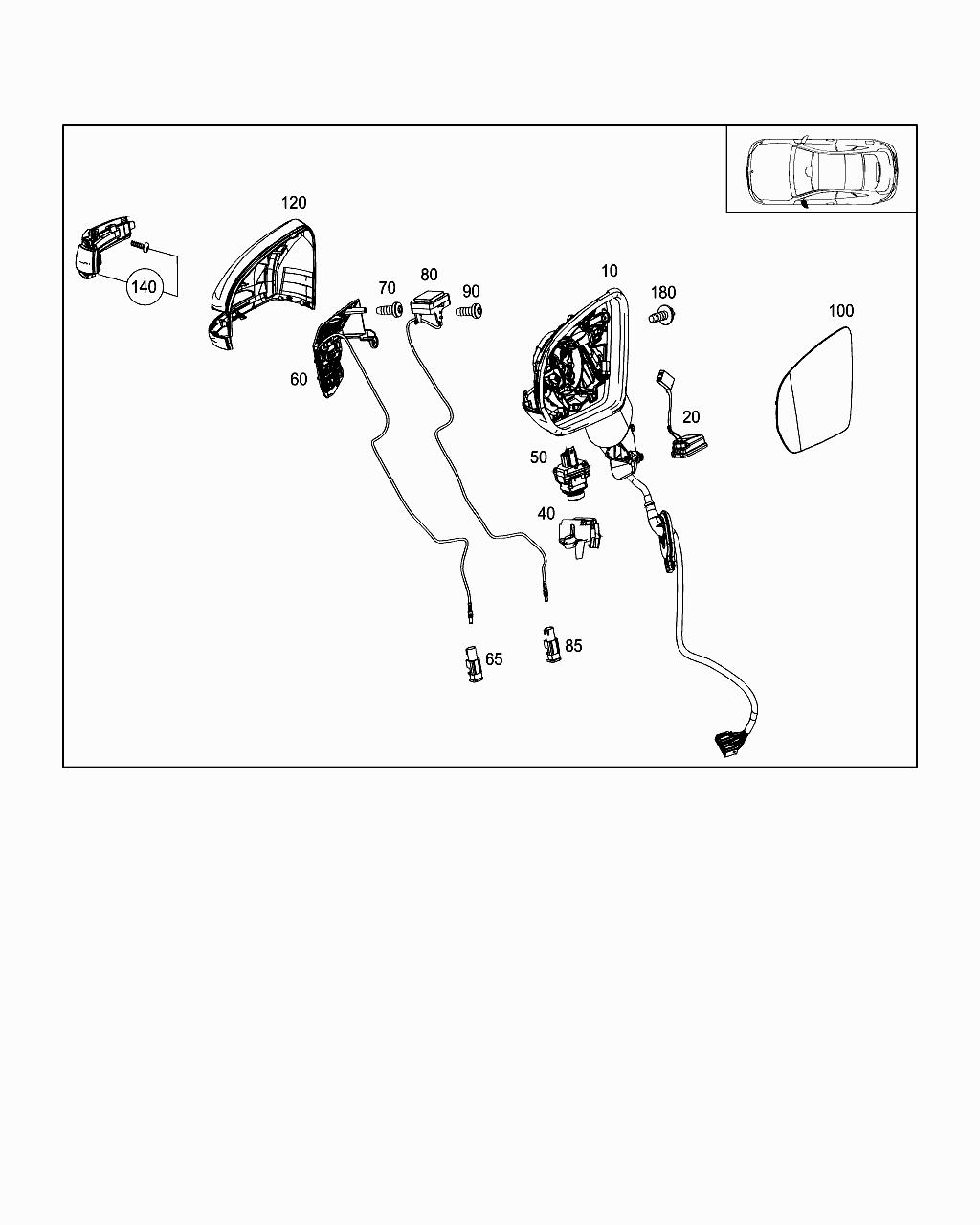 120
140
70
80
90
10
180
100
60
20
50
40
65
85