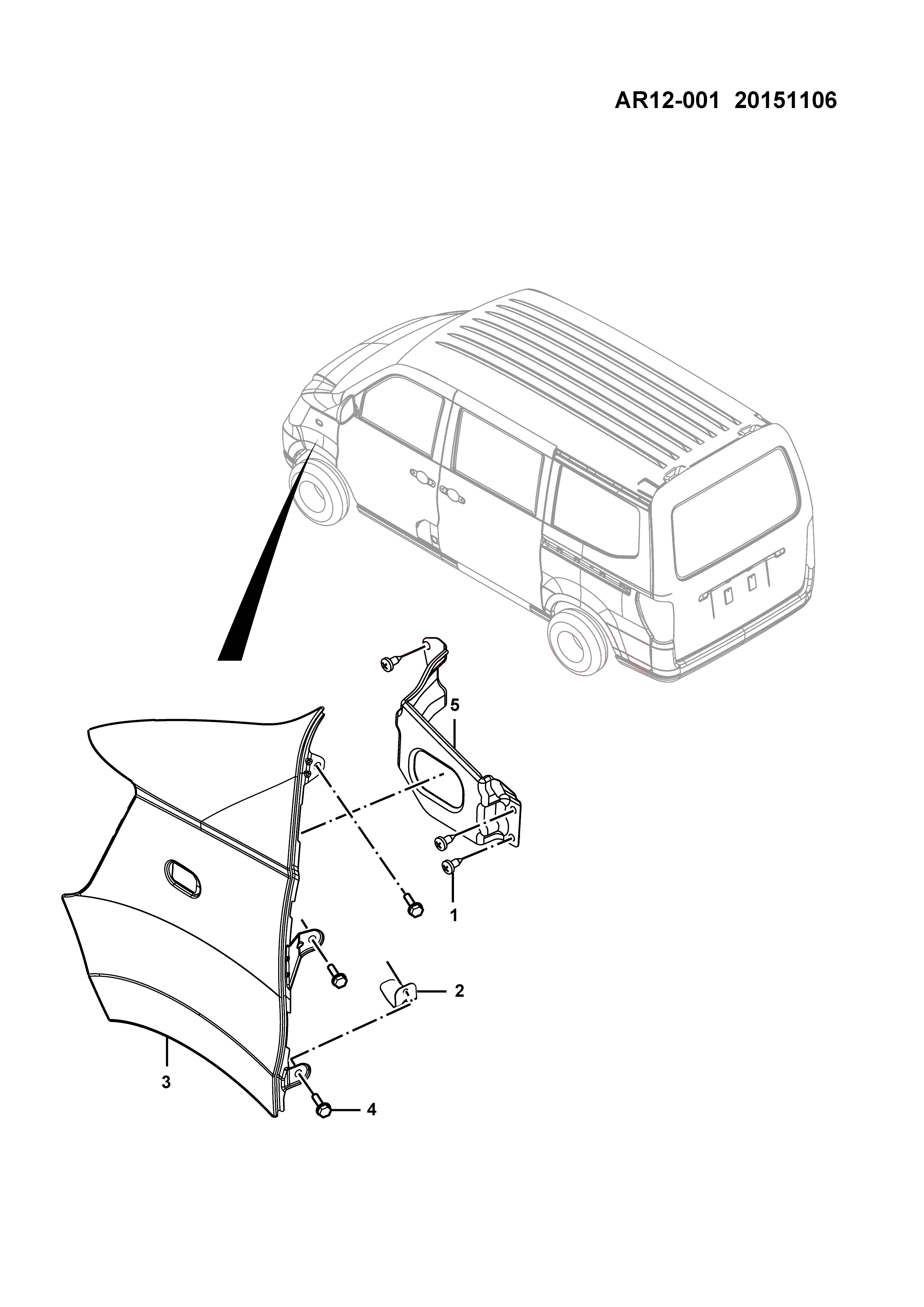 AR12-001 20151106

5

1

2

3

4