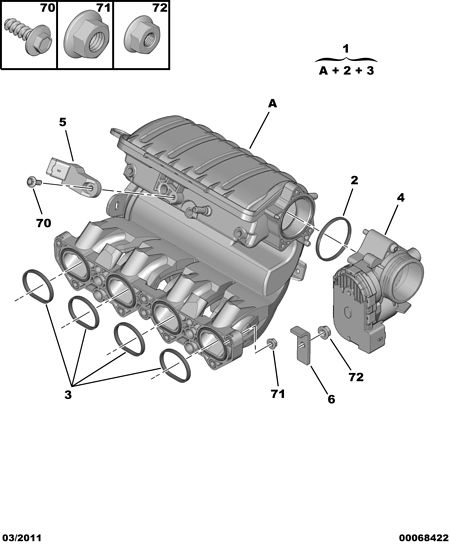 70
71
72

1
A + 2 + 3

A
5
2
4
70
3
71
6
72

03/2011
00068422