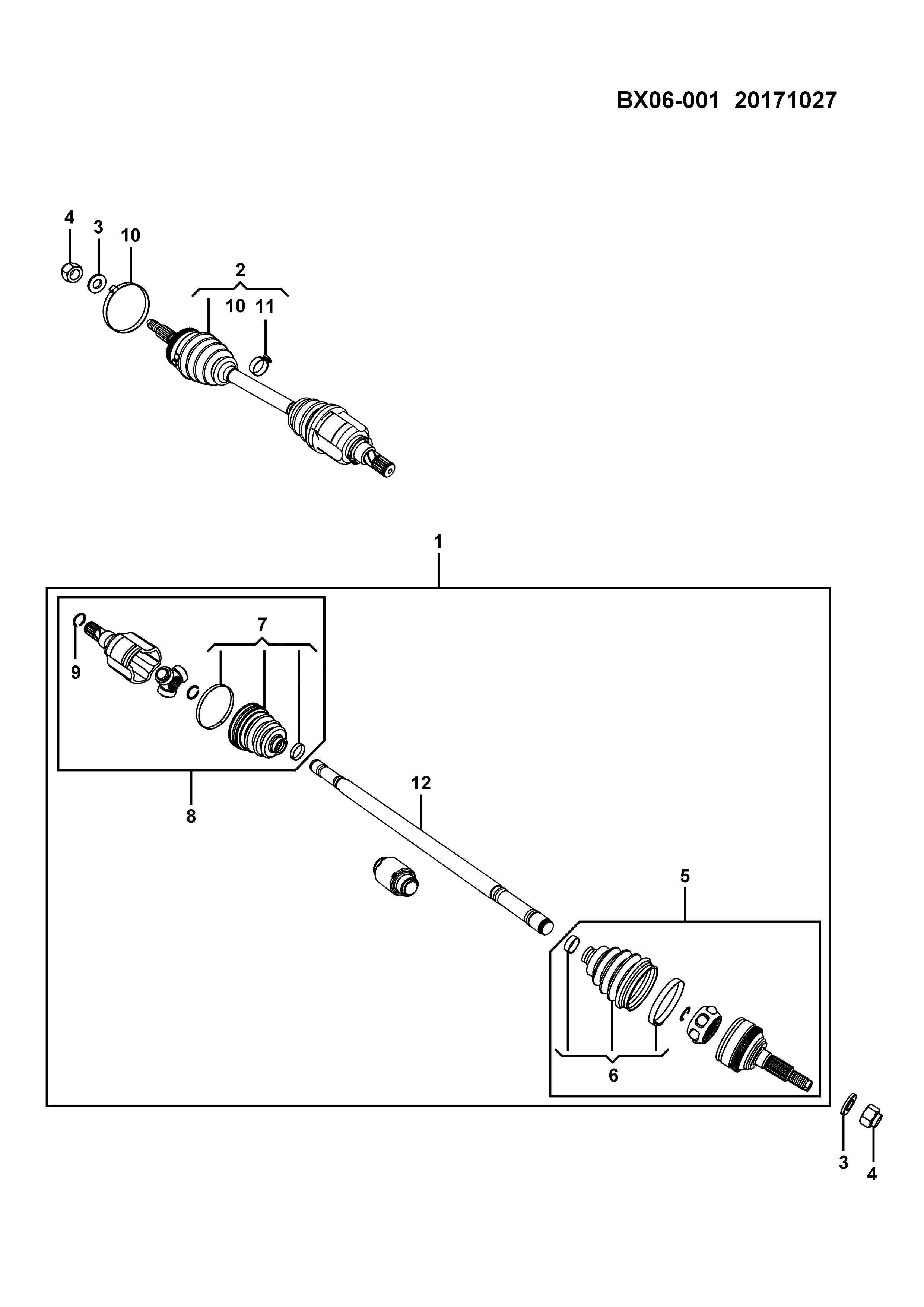 BX06-001 20171027

4
3
10
2
10 11

1
7
9
8
12
5
6
3
4