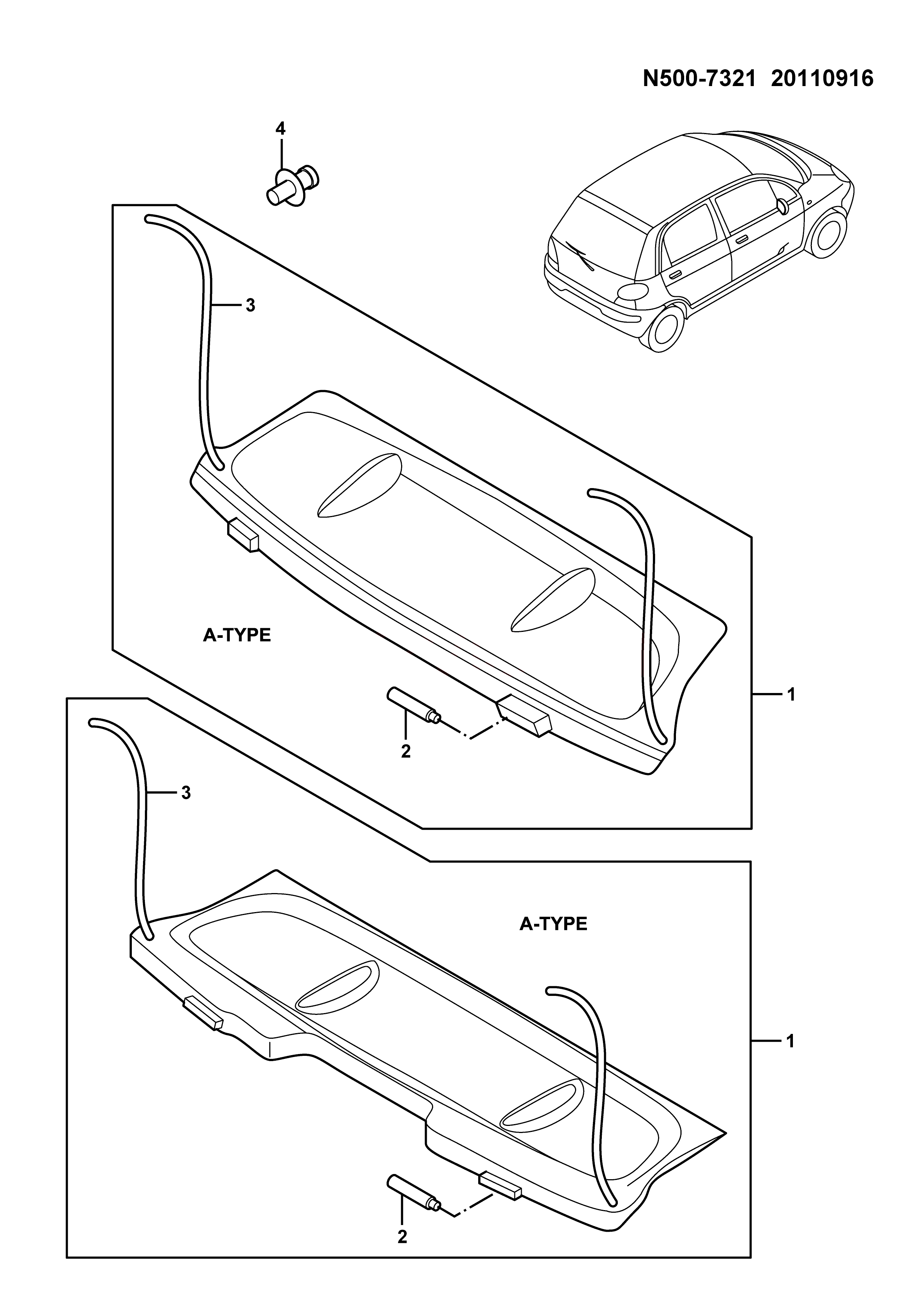 N500-7321 20110916

4

3

A-TYPE

1

2

3

A-TYPE

1

2