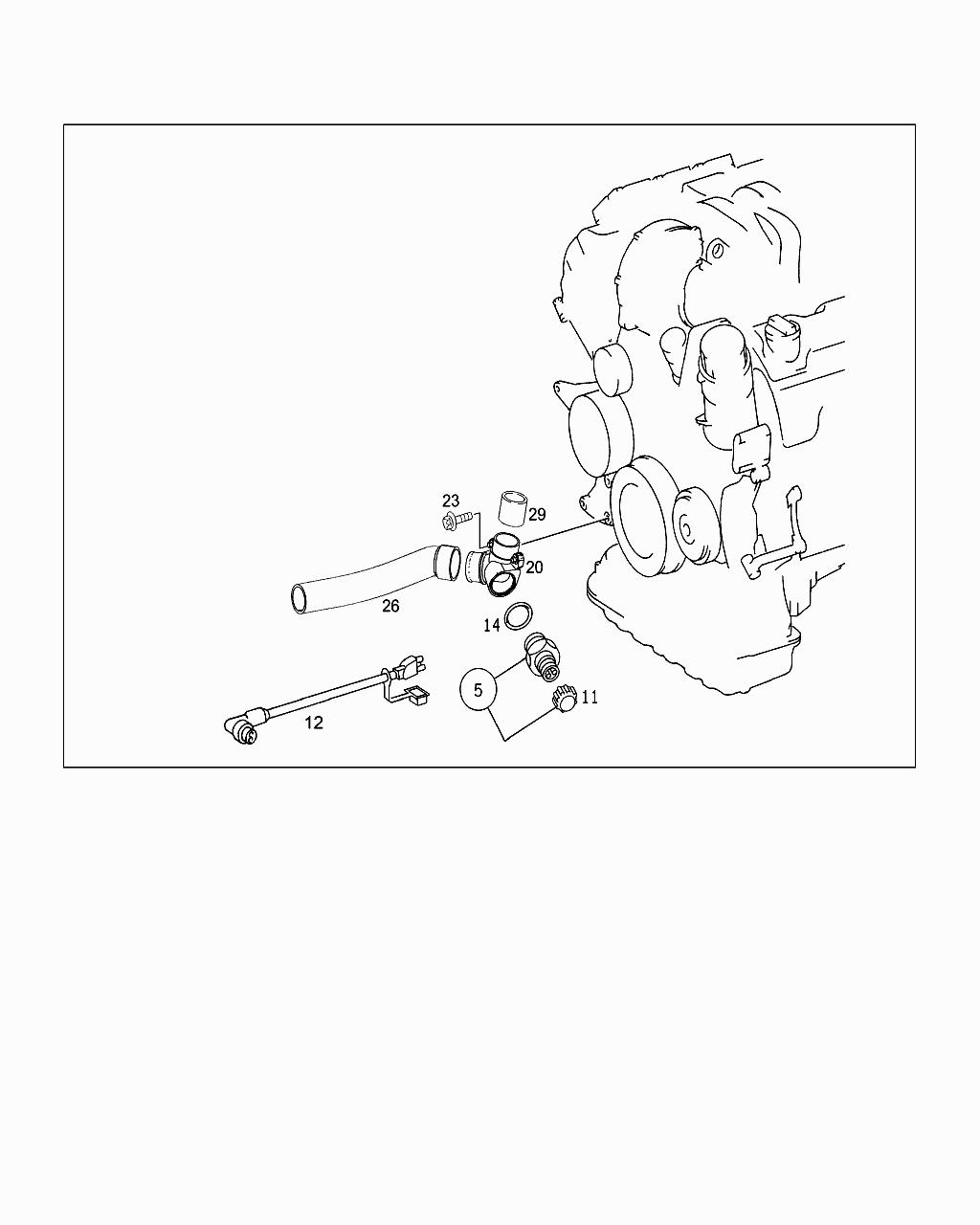 23
29
20
26
14
5
11
12