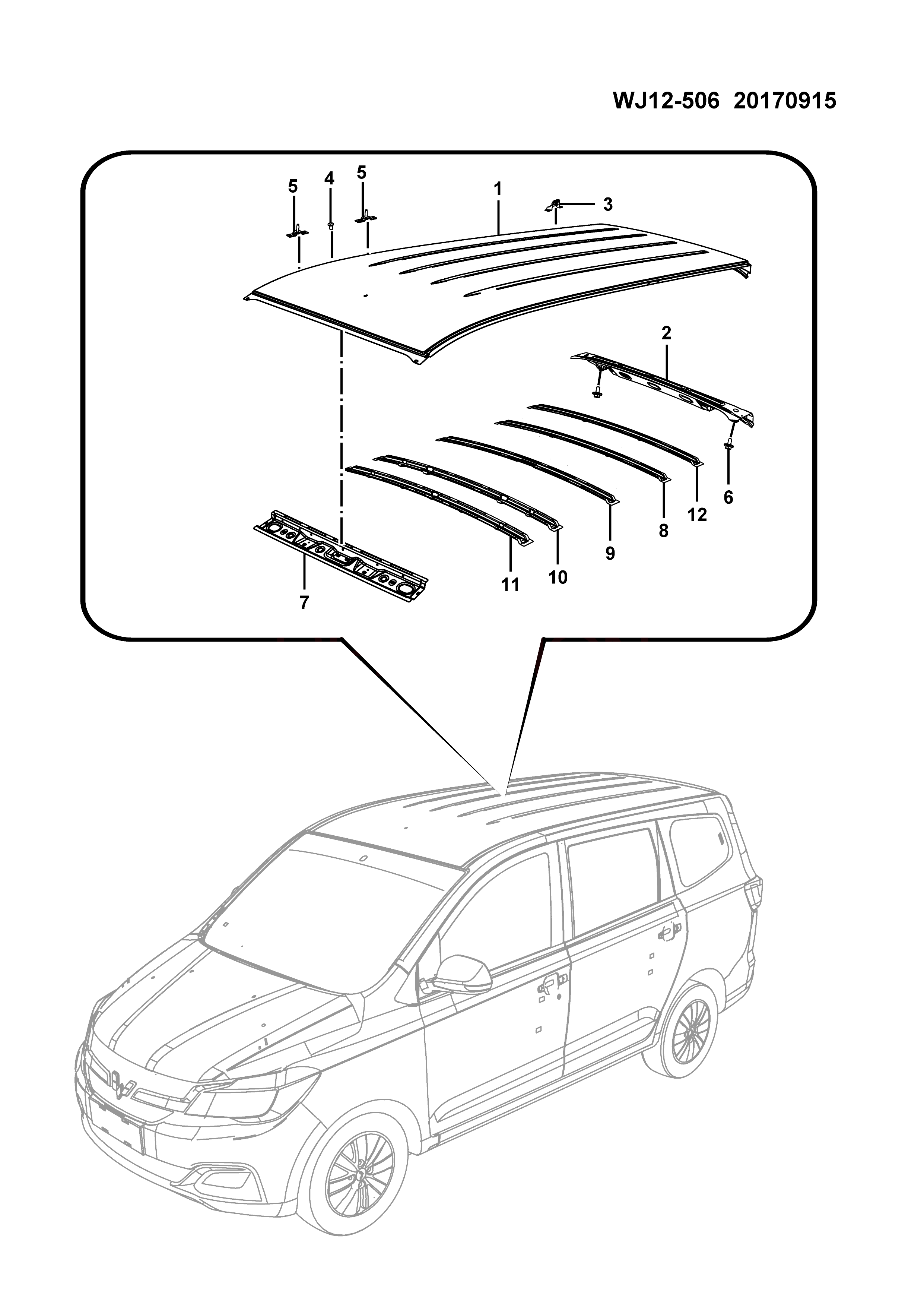 WJ12-506 20170915

5
4
5
1
3
2
6
12
8
9
10
11
7