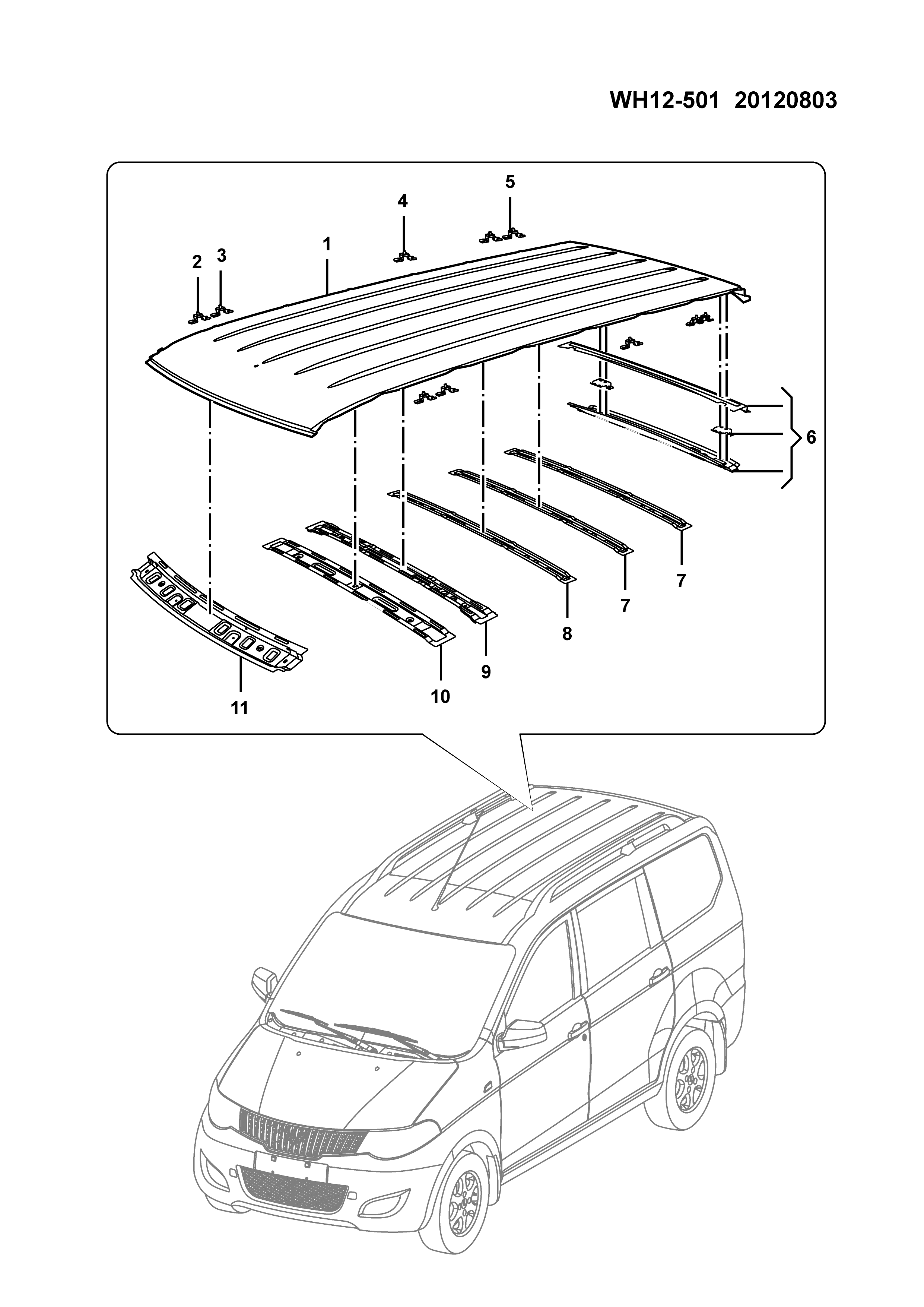 WH12-501 20120803

5
4
1
2
3
6
7
7
8
9
10
11