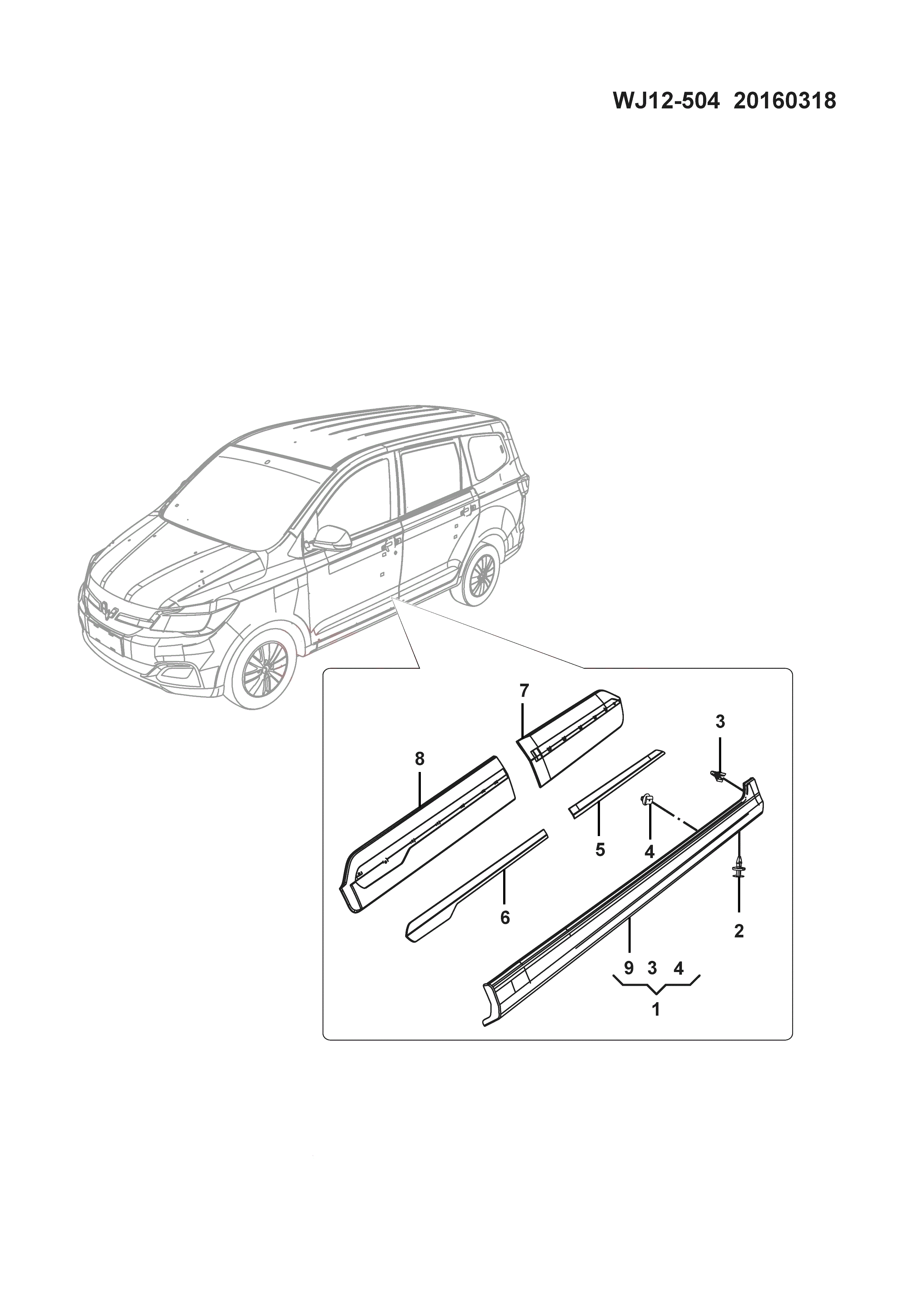 WJ12-504 20160318

7

3

8

5

4

6

2

9 3 4

1